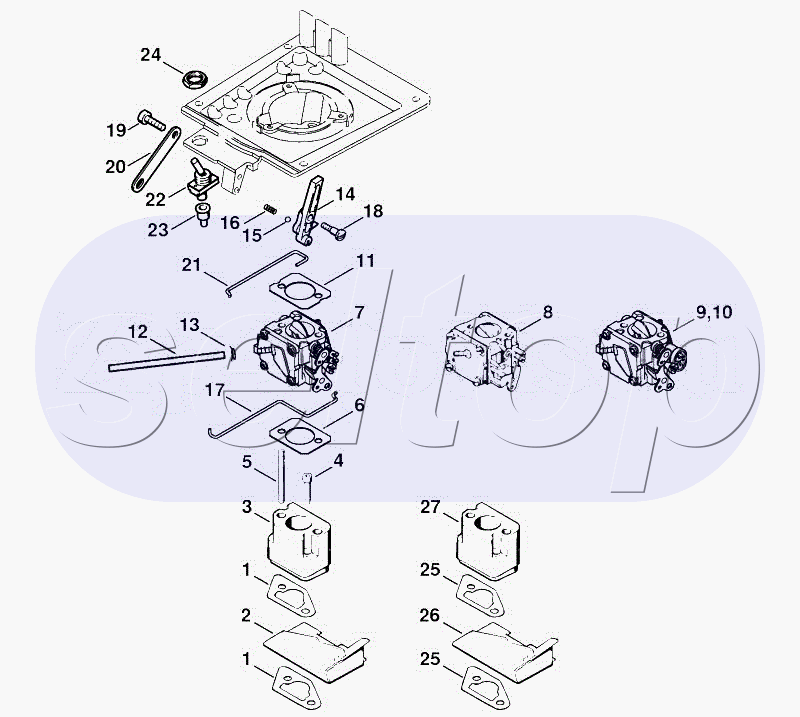 24
19
20
22
23
16
15
14
18
21
11
12
13
7
8
9,10
17
6
5
4
3
27
1
25
2
26
1
25
seltop