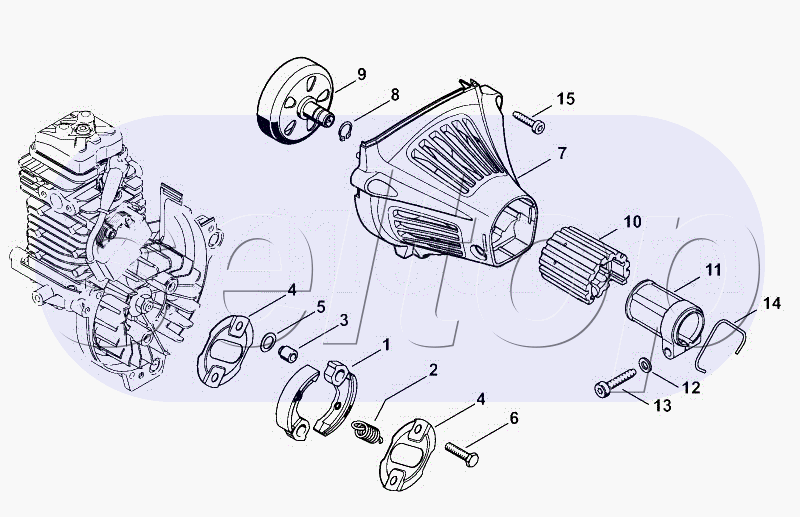 9
8
15
7
10
11
14
4
5
3
1
2
4
6
12
13
eltop