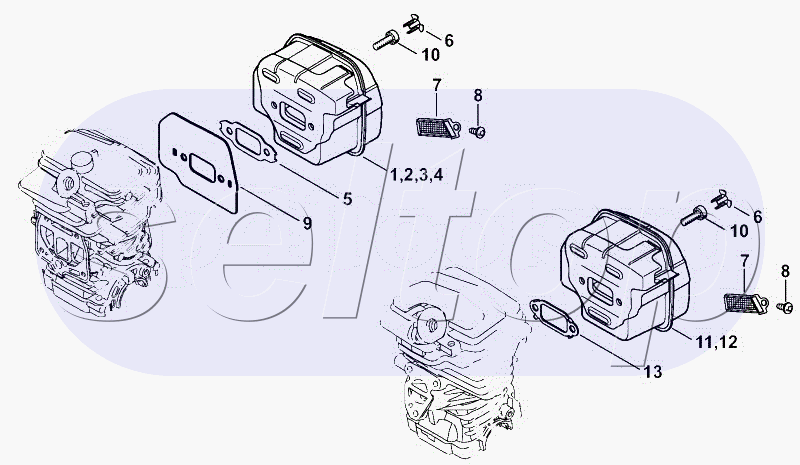 6
10
7
8
1,2,3,4
5
9
6
10
7
8
11,12
13
seltop