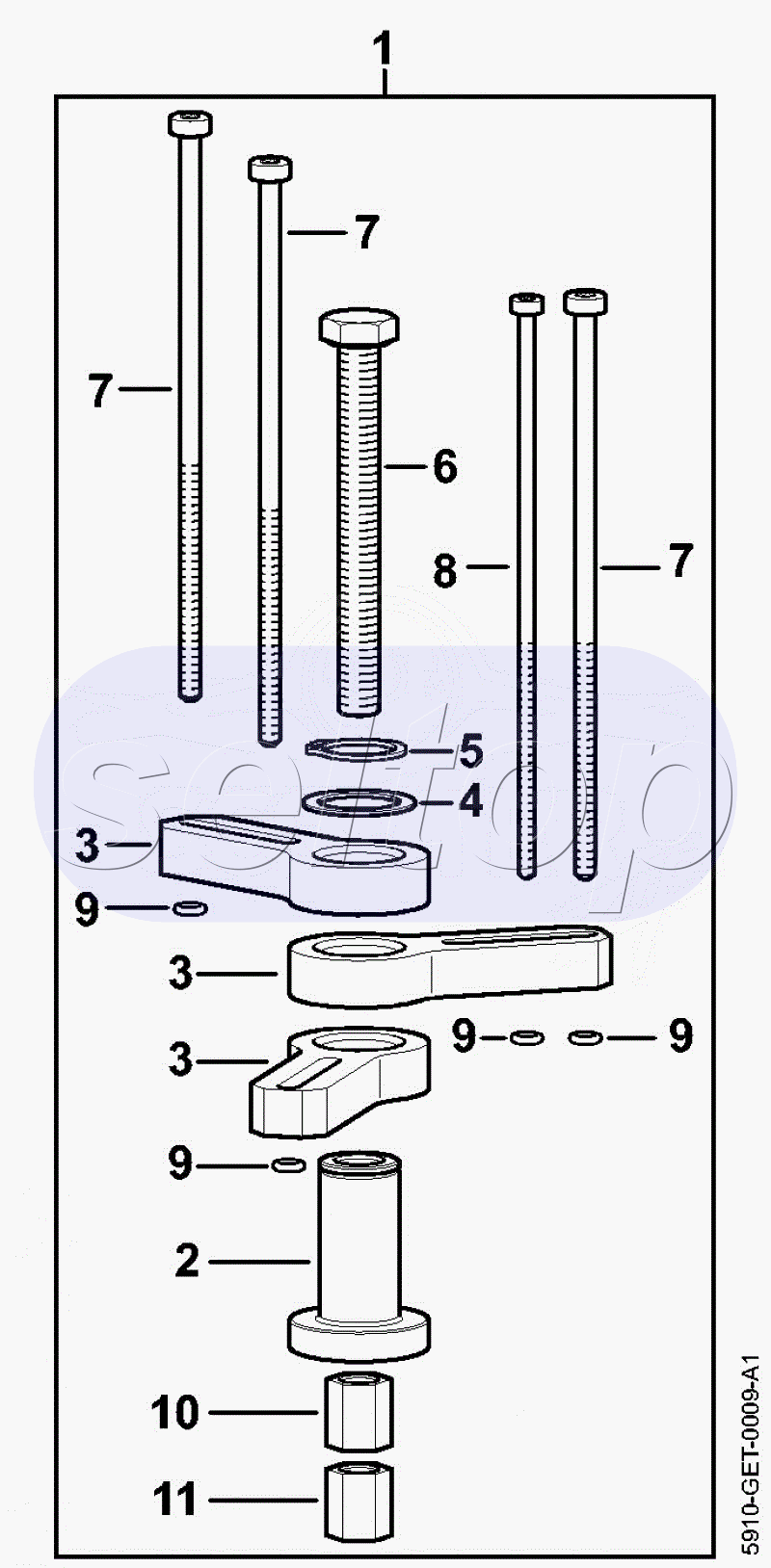 1

7

7

6

8

7

5

4

3

9

3

9

9

3

9

2

10

11

5910-GET-0009-A1

seltop