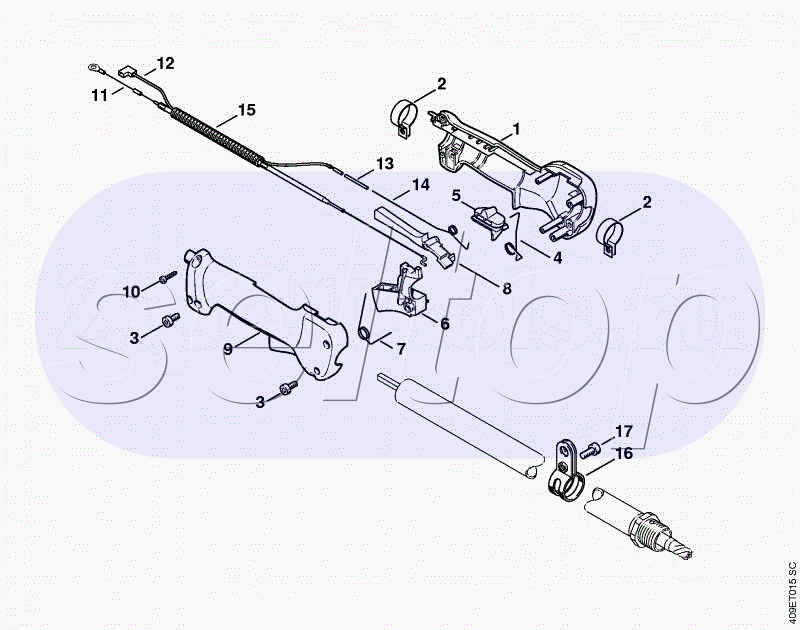 12
11
15
2
1
13
14
5
2
4
8
10
6
3
9
7
3
17
16
soltop
409ET015 SC