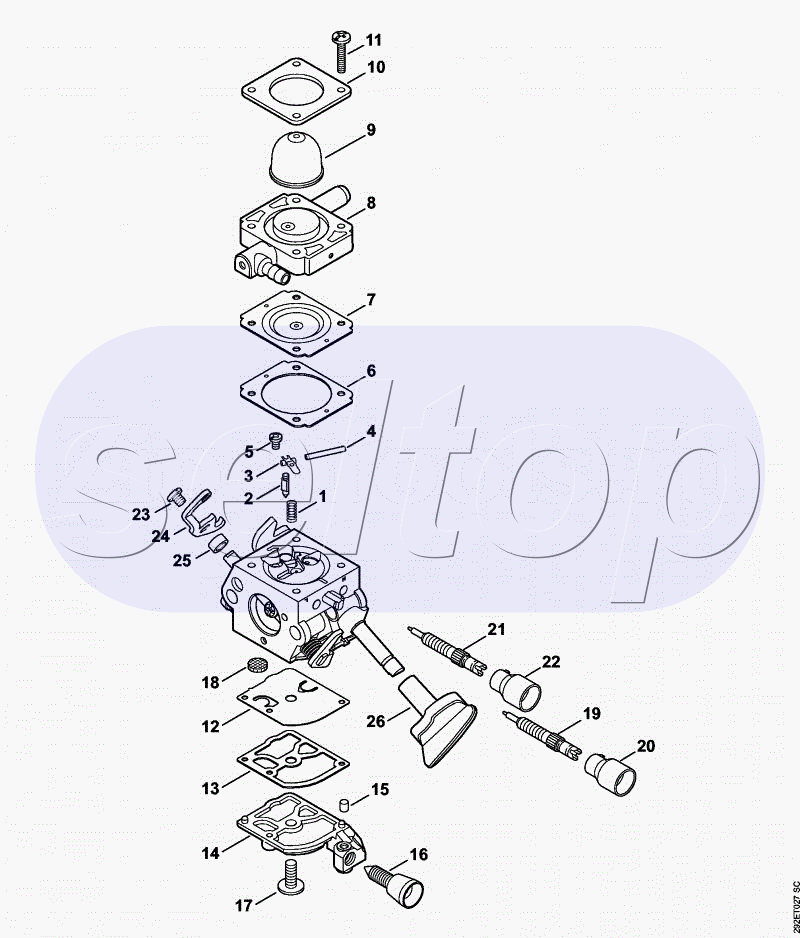 11
10
9
8
7
6
4
5
3
2
1
23
24
25
21
22
18
12
26
19
20
13
15
14
16
17
seltop
292ET027 SC