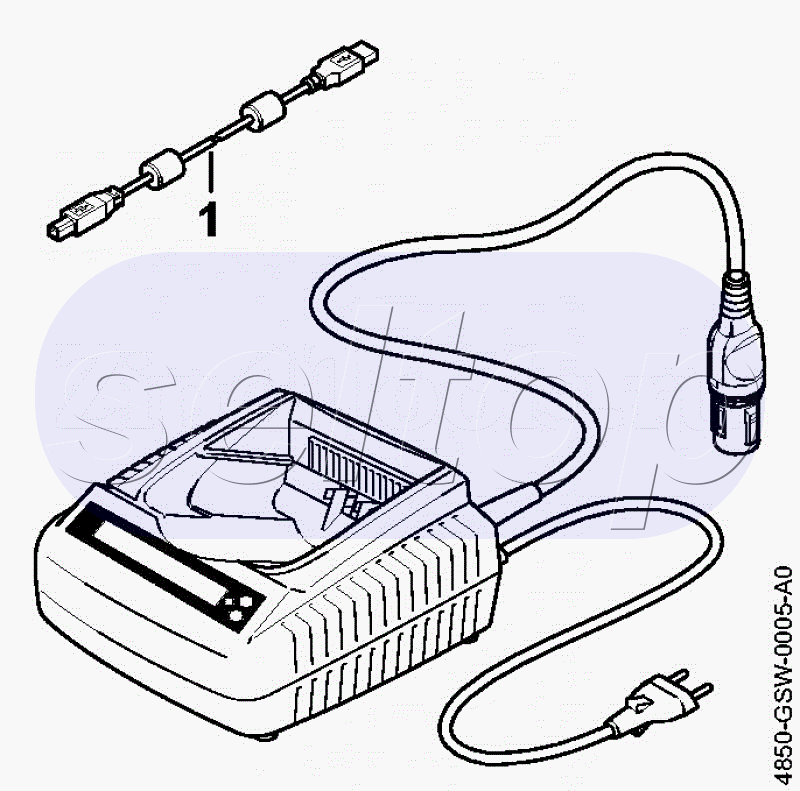 1

seltop

4850-GSW-0005-A0