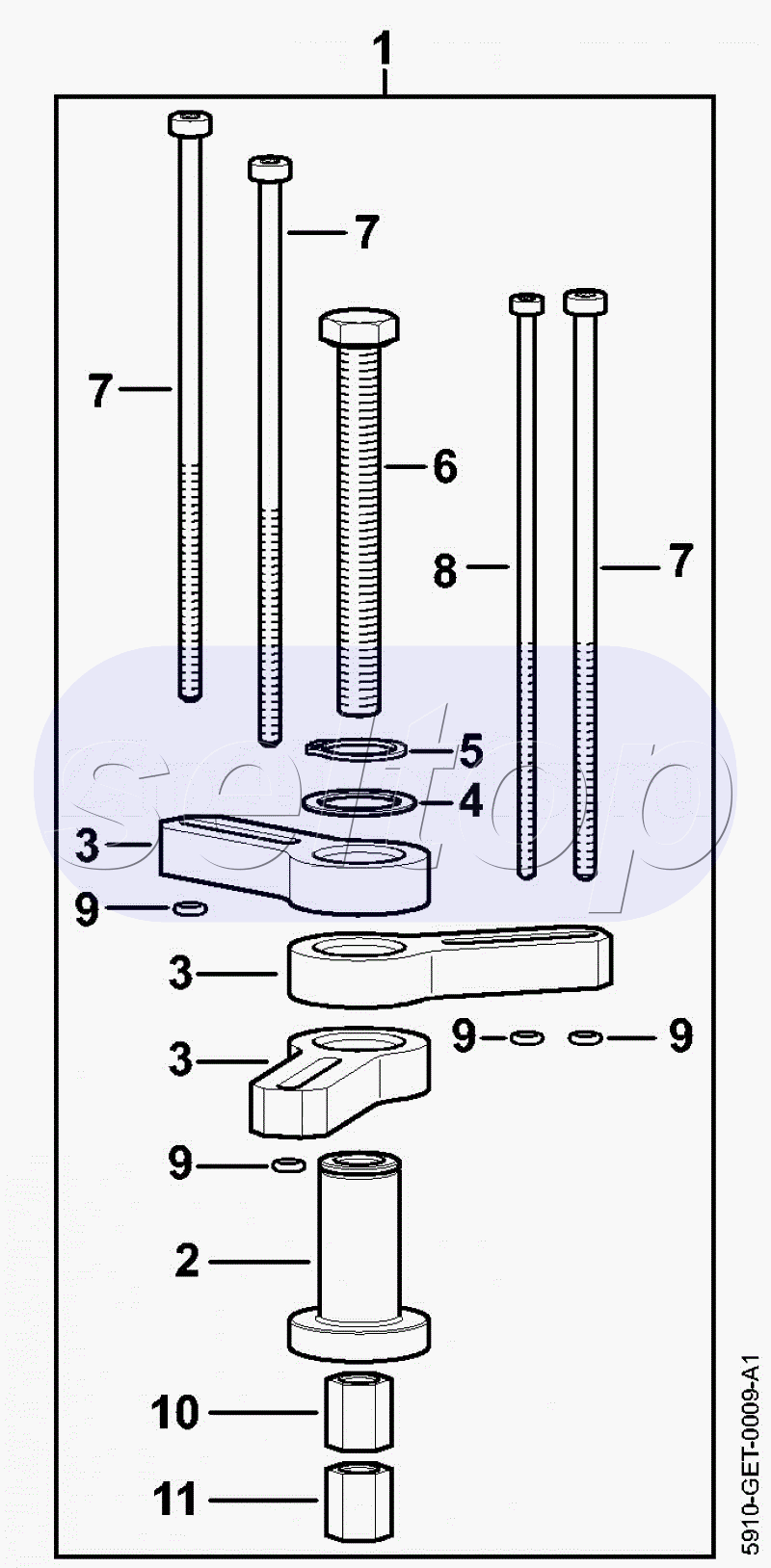 1

7

7

6

8

7

5

4

3

9

3

9

9

3

9

2

10

11

seltop

5910-GET-0009-A1