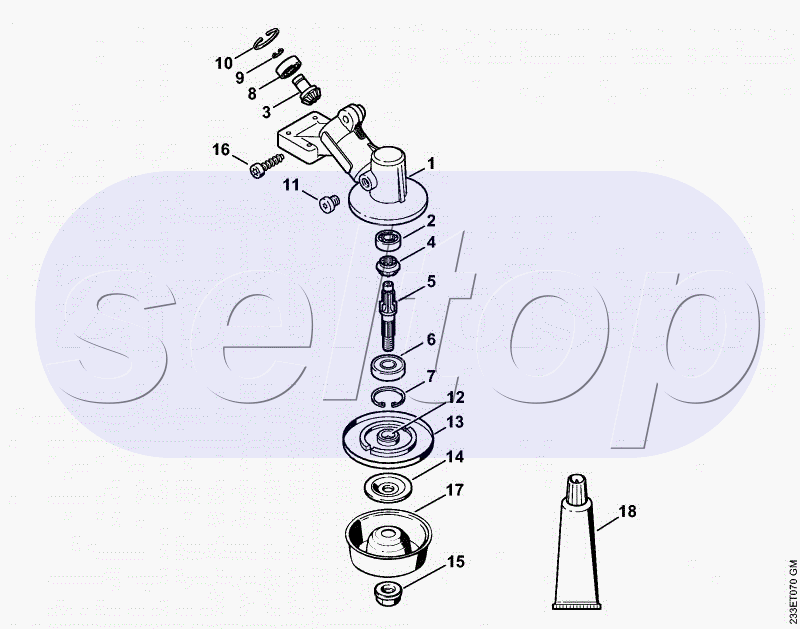 10
9
8
3
16
11
1
2
4
5
6
7
12
13
14
17
15
18
seltop
233ET070 GM