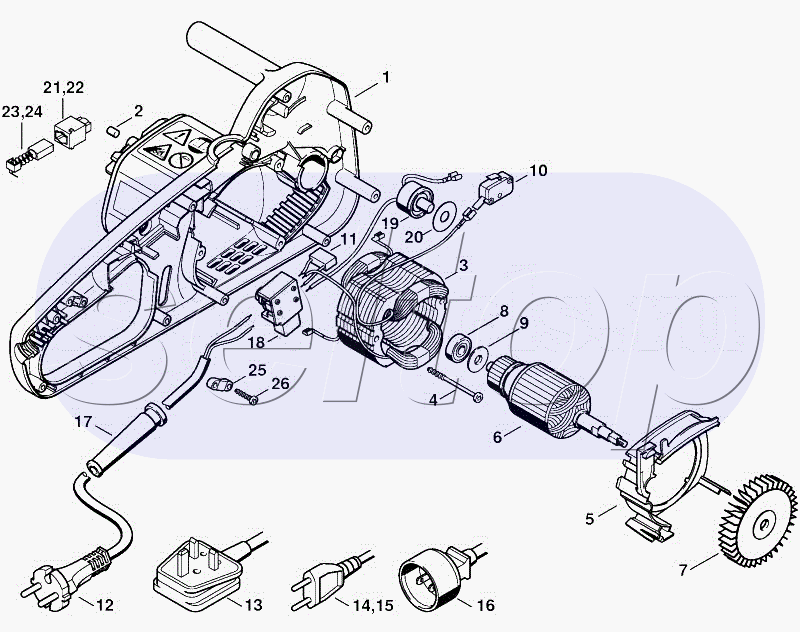 1
21,22
23,24
2
10
19
20
11
3
8
9
18
25
26
4
6
17
5
7
12
13
14,15
16
setop