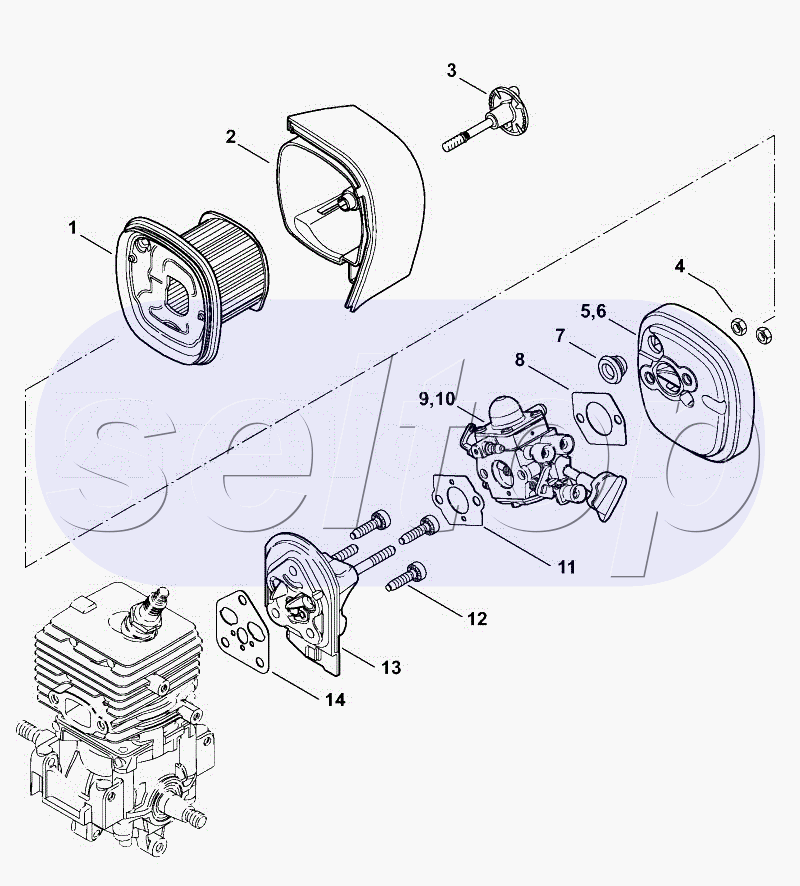 3
2
1
4
5,6
7
8
9,10
11
12
13
14
seltop