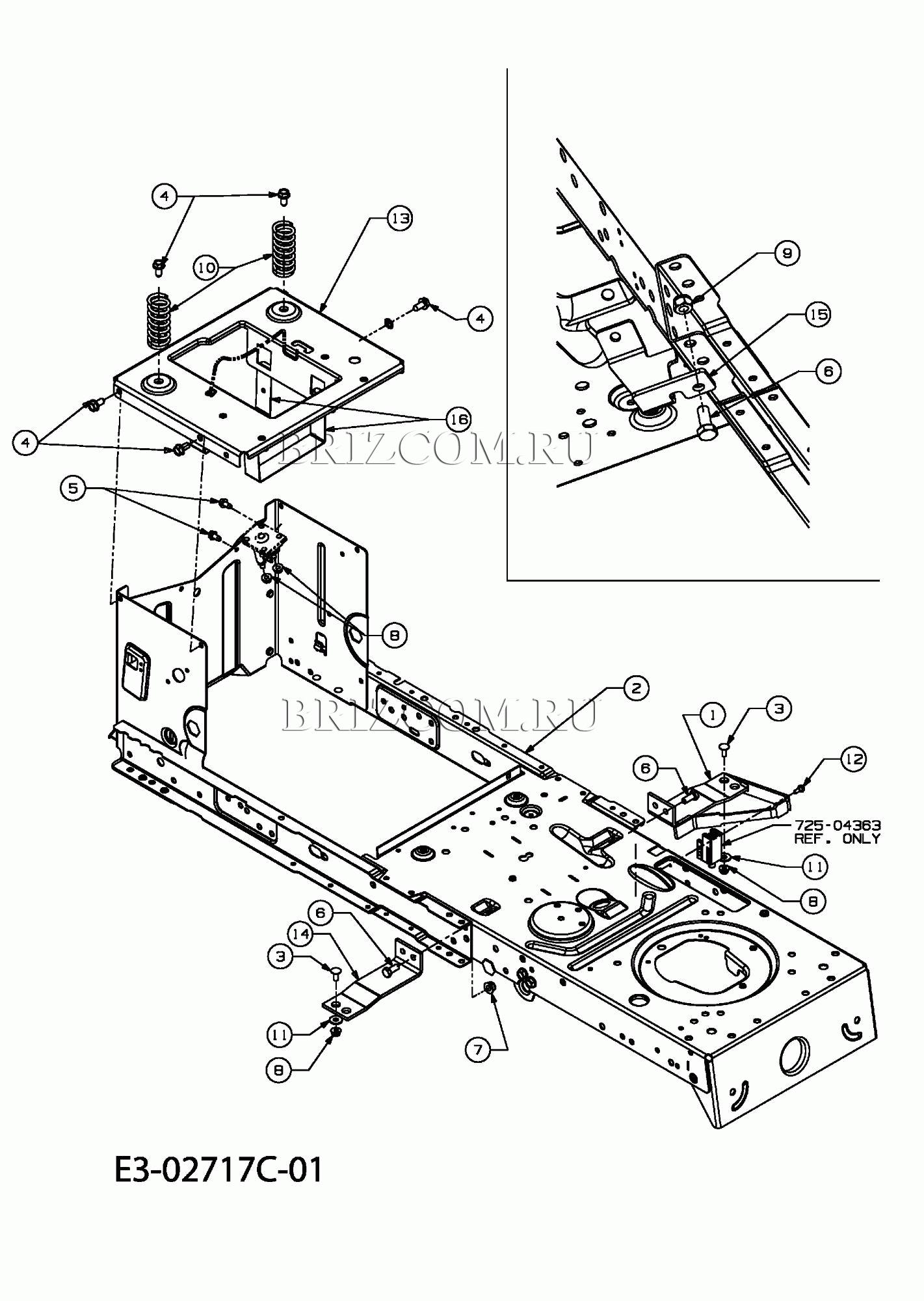 4
13
10
4
4
16
BRIZCOM.RU
5
8
9
15
6
2
BRIZCOM.RU
1
3
6
12
725-04363
REF. ONLY
11
8
6
14
3
11
8
7
E3-02717C-01