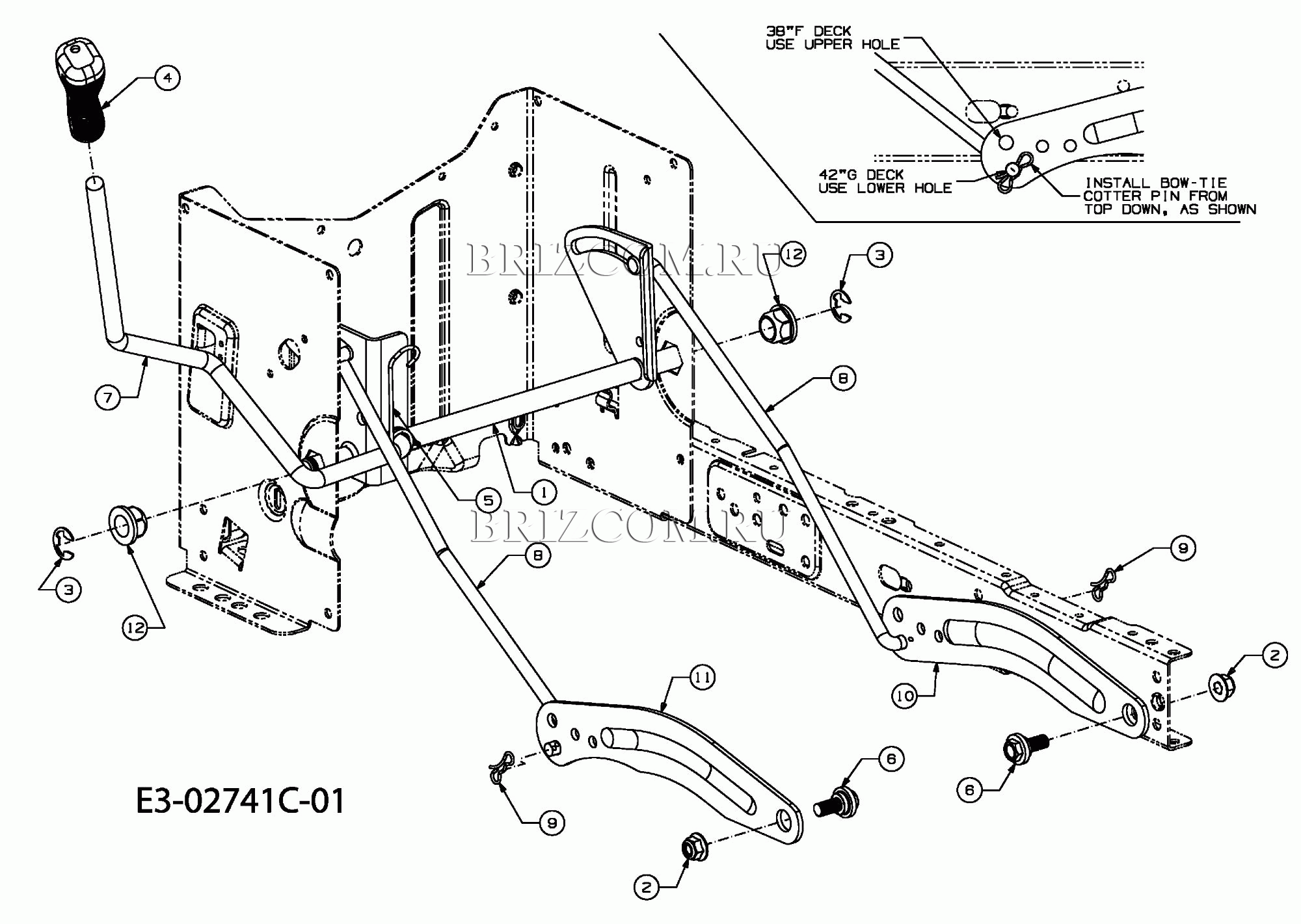 38"F DECK
USE UPPER HOLE

42"G DECK
USE LOWER HOLE

INSTALL BOW-TIE
COTTER PIN FROM
TOP DOWN, AS SHOWN

4

BRIZCOM.RU

12

3

7

8

5

1

BRIZCOM.RU

3

12

8

9

2

11

10

6

6

9

2

E3-02741C-01