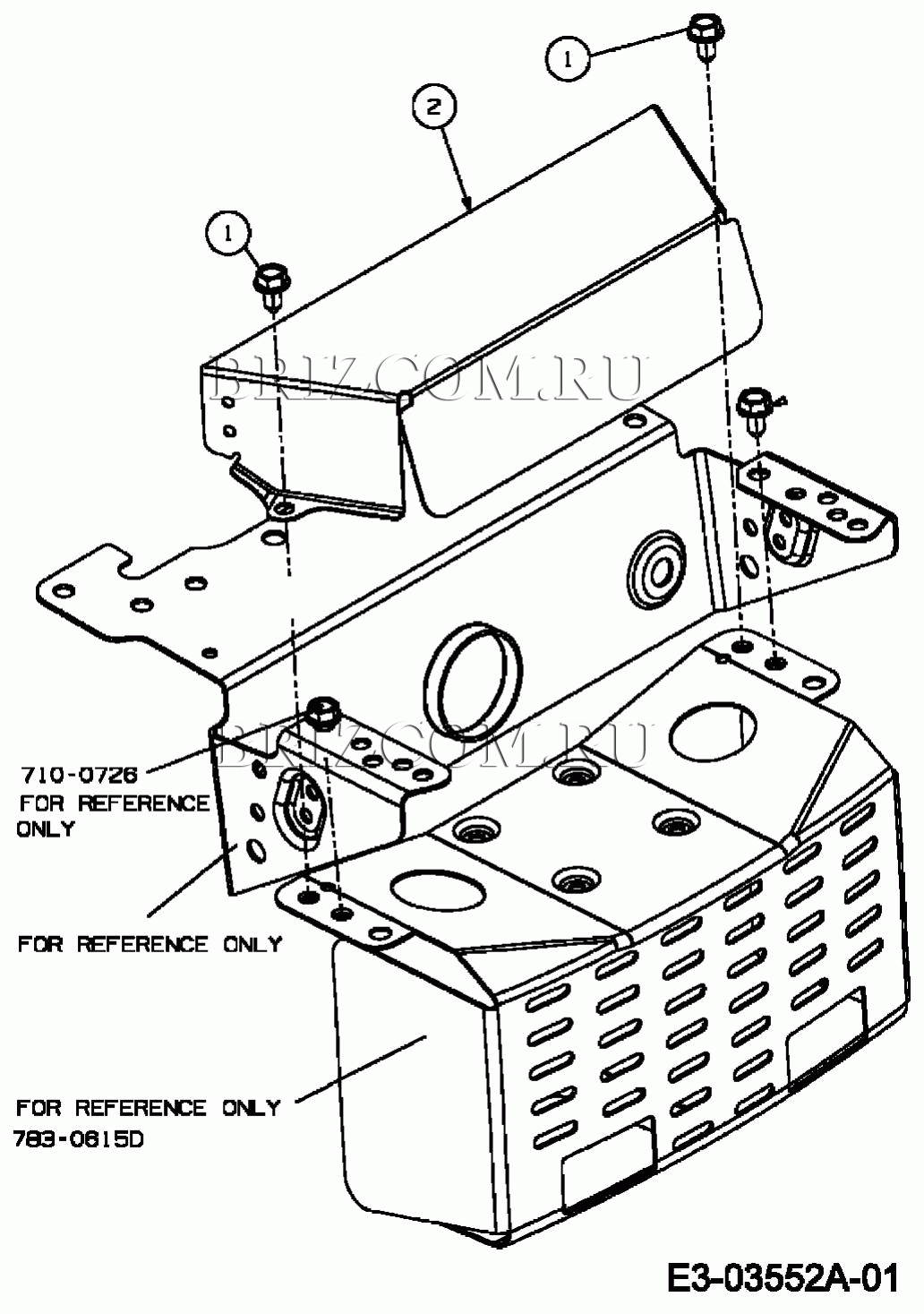 1

2

1

BRIZCOM.RU

BRIZCOM.RU

710-0726
FOR REFERENCE
ONLY

FOR REFERENCE ONLY

FOR REFERENCE ONLY
783-0615D

E3-03552A-01