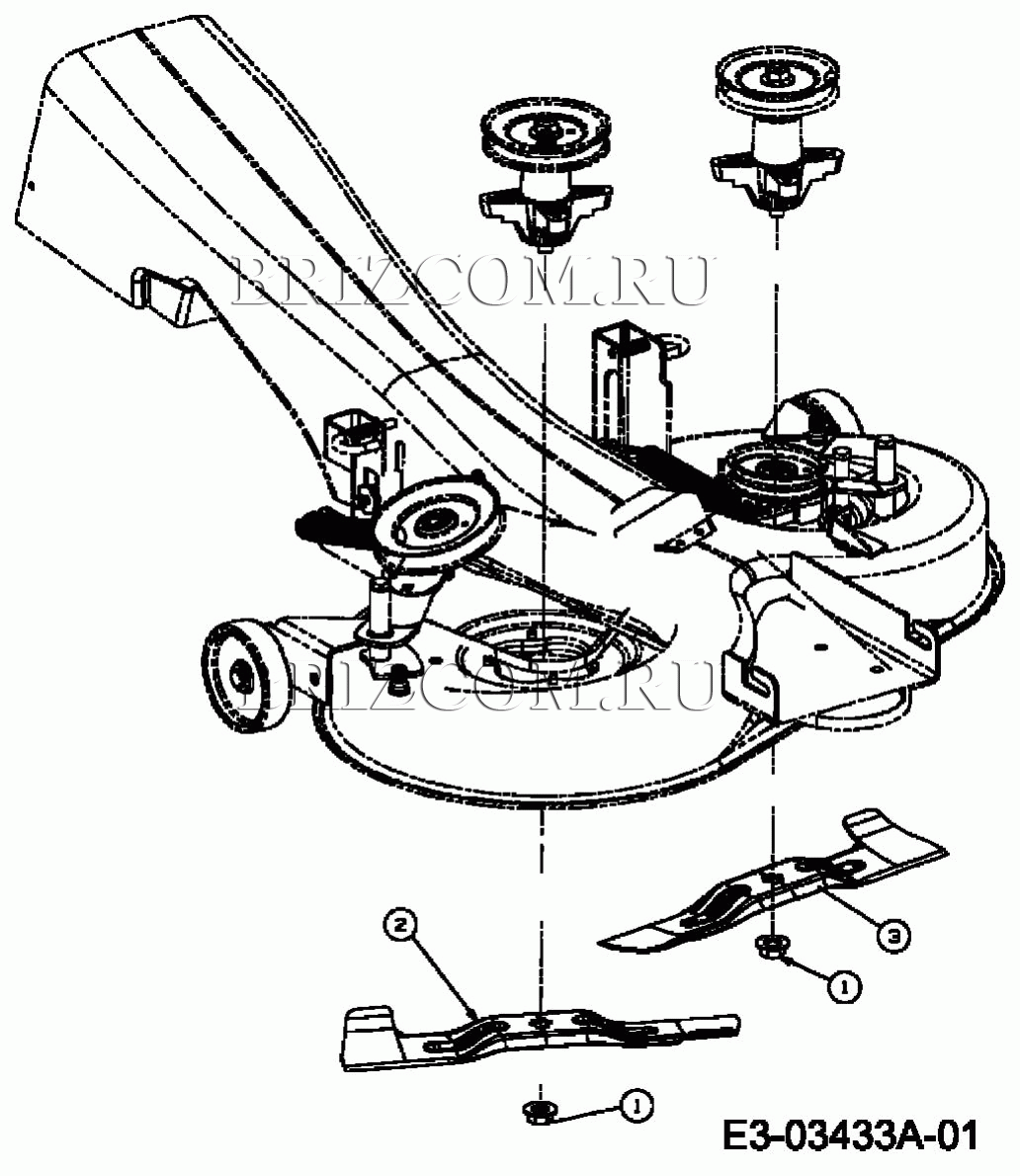 BRIZCOM.RU

BRIZCOM.RU

2

3

1

1

E3-03433A-01