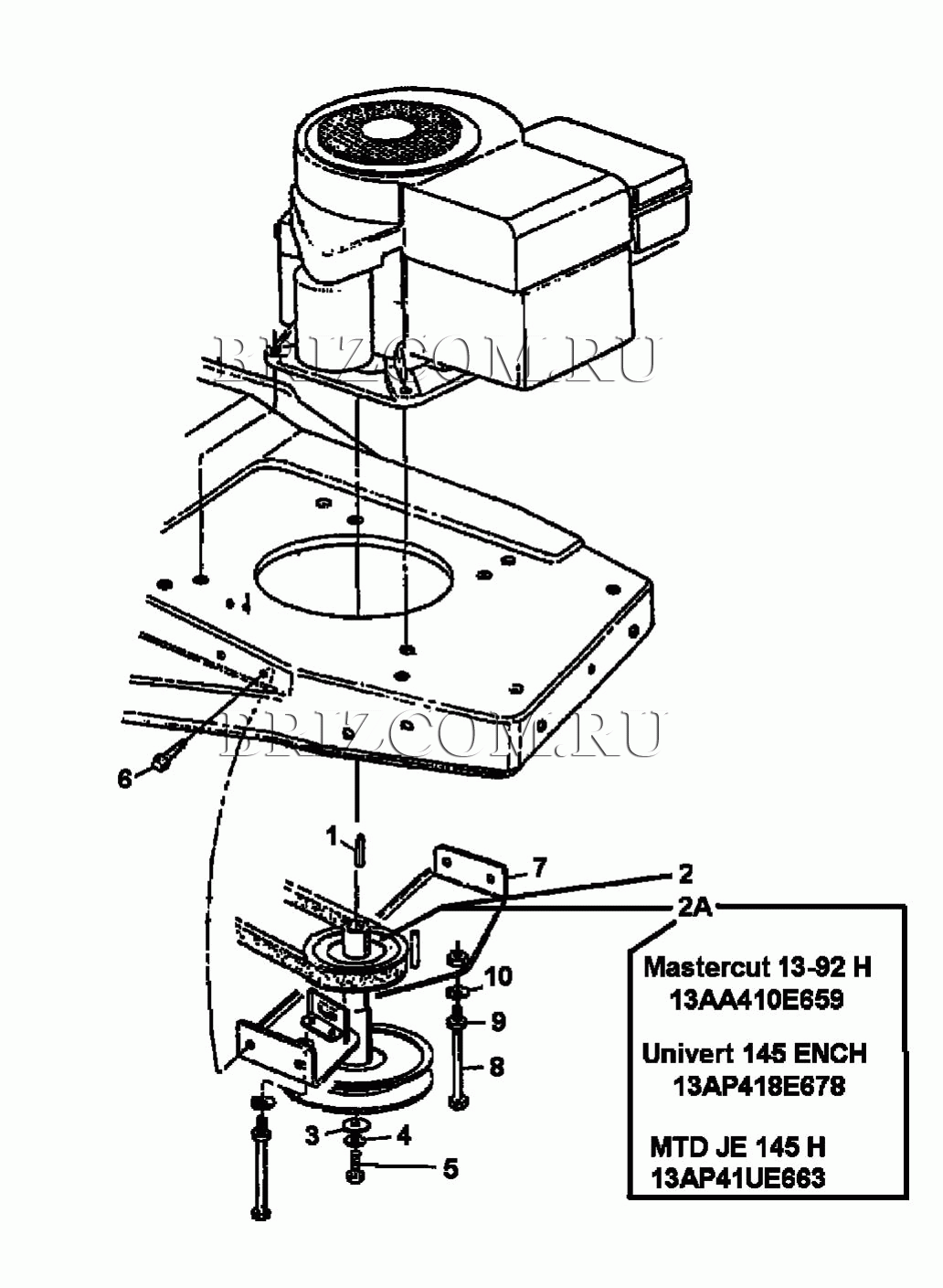 BRIZCOM.RU

BRIZCOM.RU

6

1

7

2

2A

10

9

8

3

4

5

Mastercut 13-92 H
13AA410E659

Univert 145 ENCH
13AP418E678

MTD JE 145 H
13AP41UE663