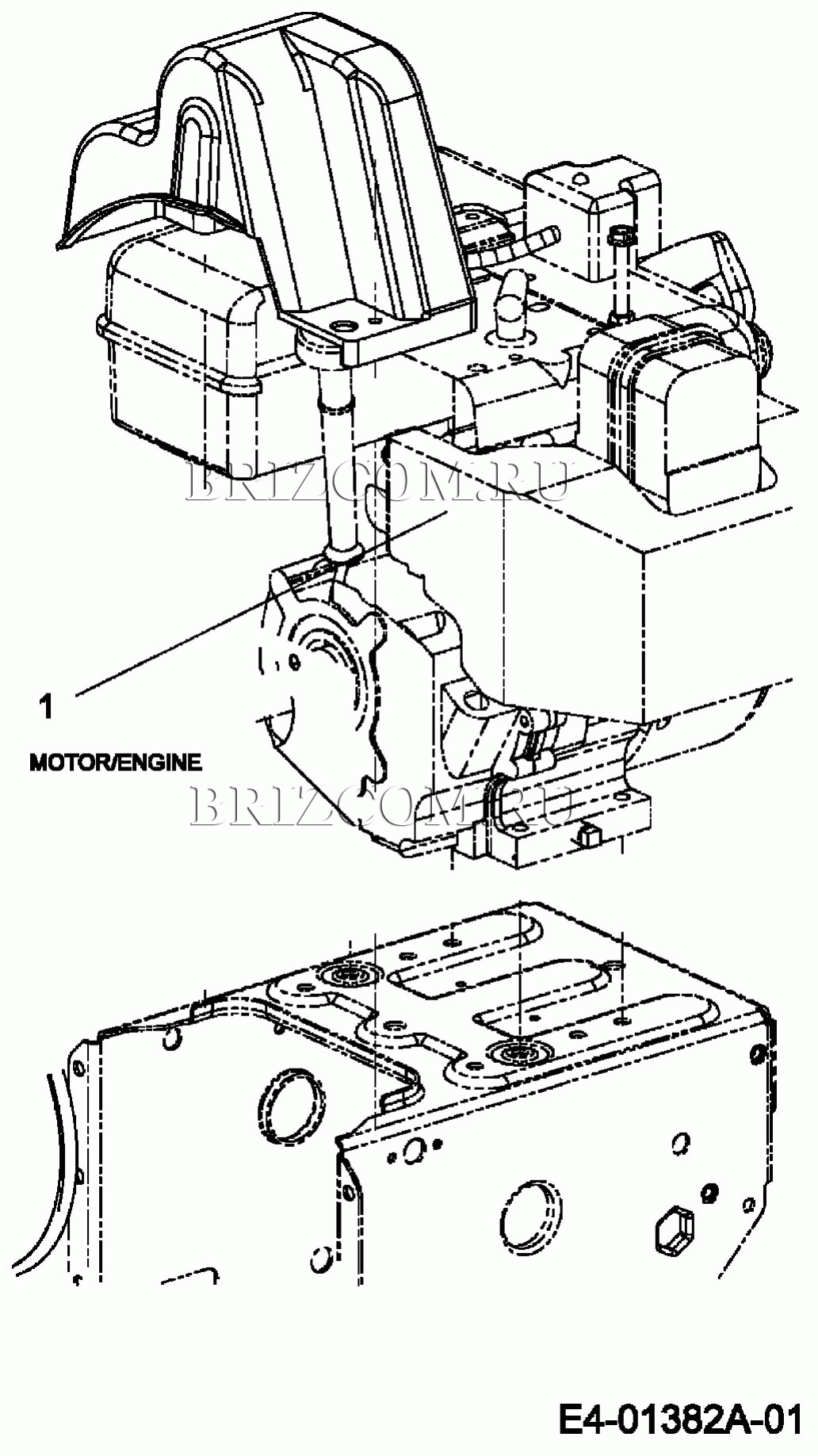 BRIZCOM.RU

1

MOTOR/ENGINE

BRIZCOM.RU

E4-01382A-01