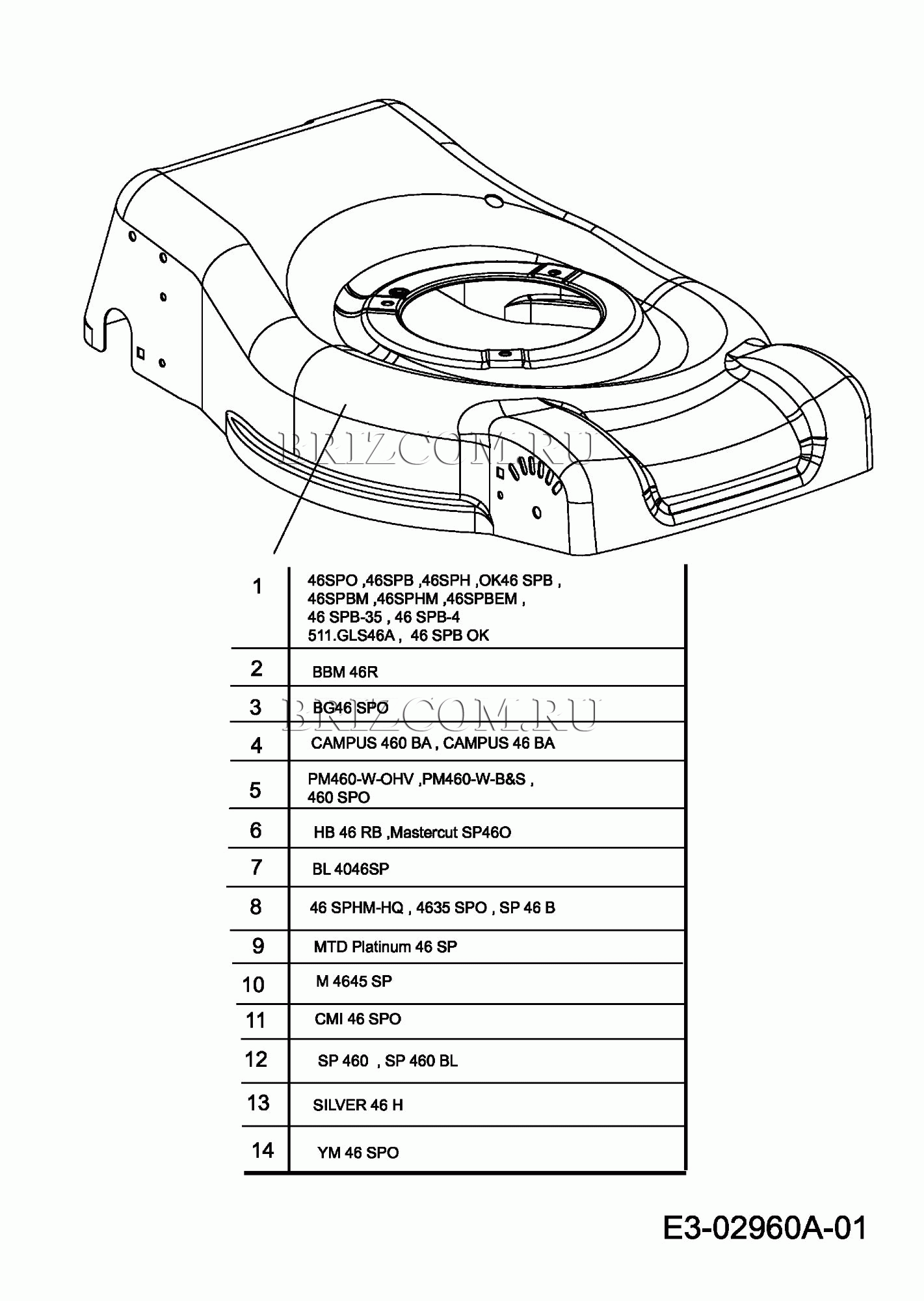 BRIZCOM.RU

| | |
|---|---|
| 1 | 46SPO ,46SPB ,46SPH ,OK46 SPB , 46SPBM ,46SPHM ,46SPBEM , 46 SPB-35 , 46 SPB-4 511.GLS46A , 46 SPB OK |
| 2 | BBM 46R |
| 3 | BG46 SPO |
| 4 | CAMPUS 460 BA , CAMPUS 46 BA |
| 5 | PM460-W-OHV ,PM460-W-B&S , 460 SPO |
| 6 | HB 46 RB ,Mastercut SP46O |
| 7 | BL 4046SP |
| 8 | 46 SPHM-HQ , 4635 SPO , SP 46 B |
| 9 | MTD Platinum 46 SP |
| 10 | M 4645 SP |
| 11 | CMI 46 SPO |
| 12 | SP 460 , SP 460 BL |
| 13 | SILVER 46 H |
| 14 | YM 46 SPO |

BRIZCOM.RU

E3-02960A-01