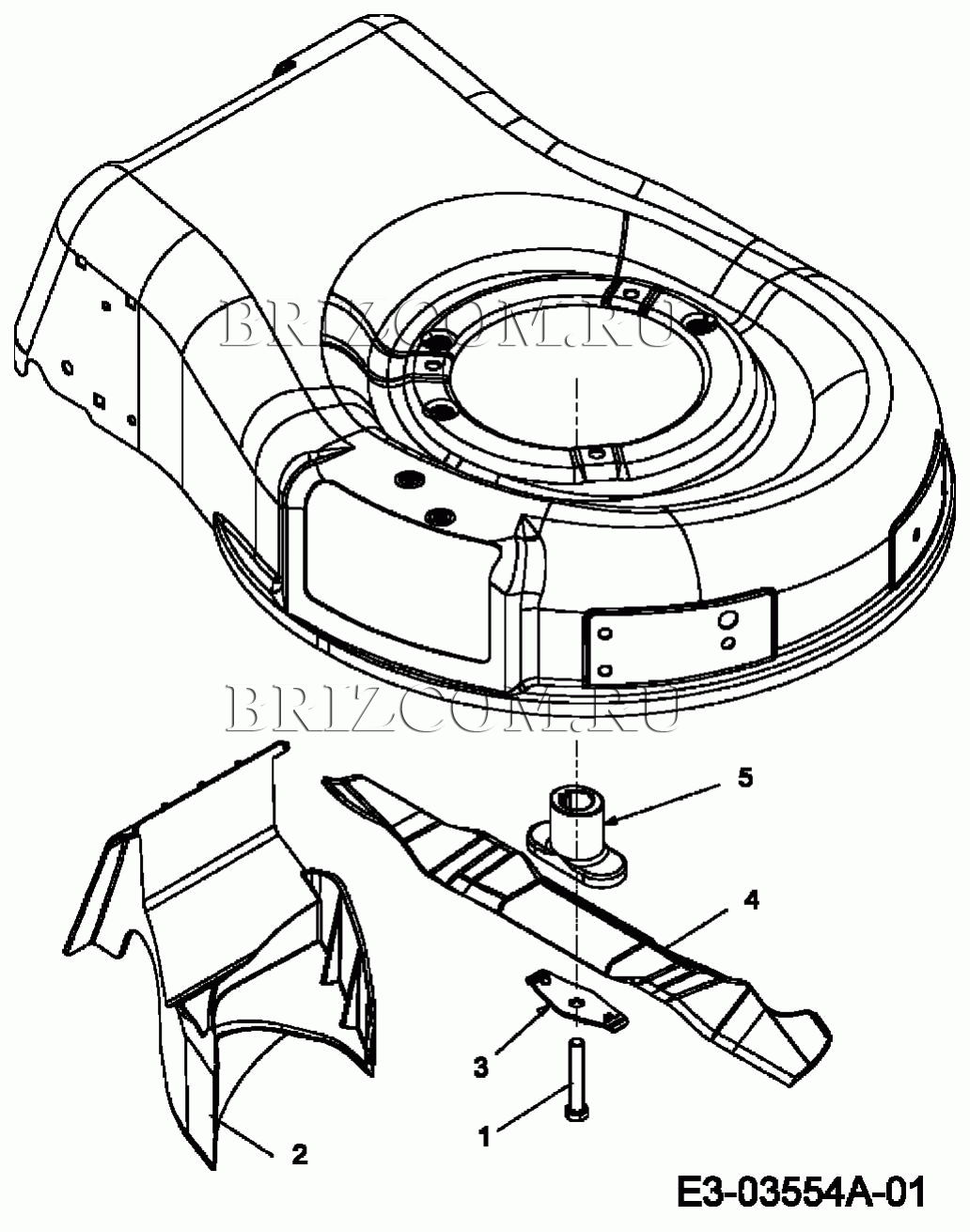 BRIZCOM.RU

BRIZCOM.RU

5

4

3

1

2

E3-03554A-01