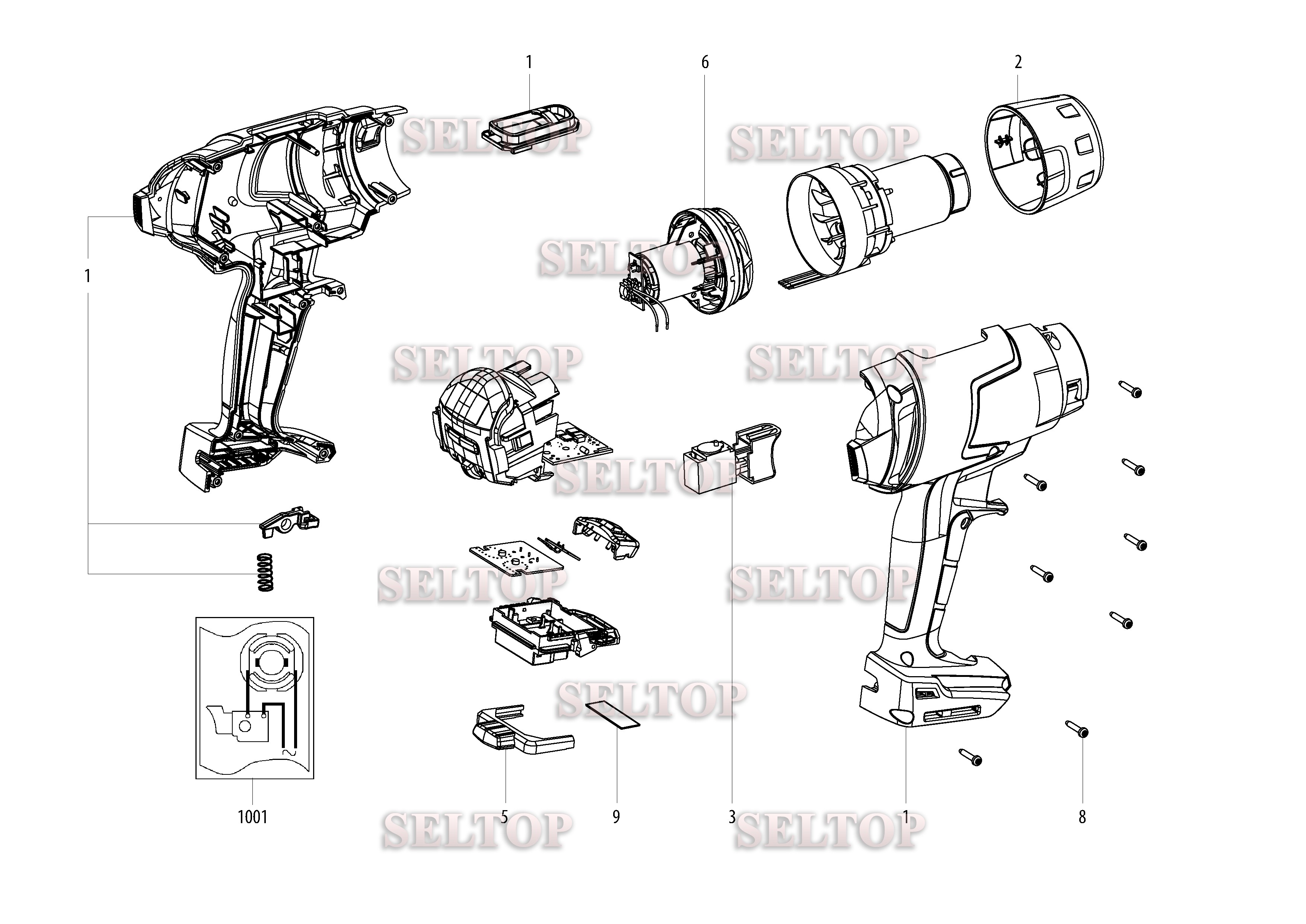 1
6
2
SELTOP
SELTOP
SELTOP
1
SELTOP
SELTOP
SELTOP
SELTOP
SELTOP
SELTOP
1001
5
9
3
1
8
SELTOP
SELTOP