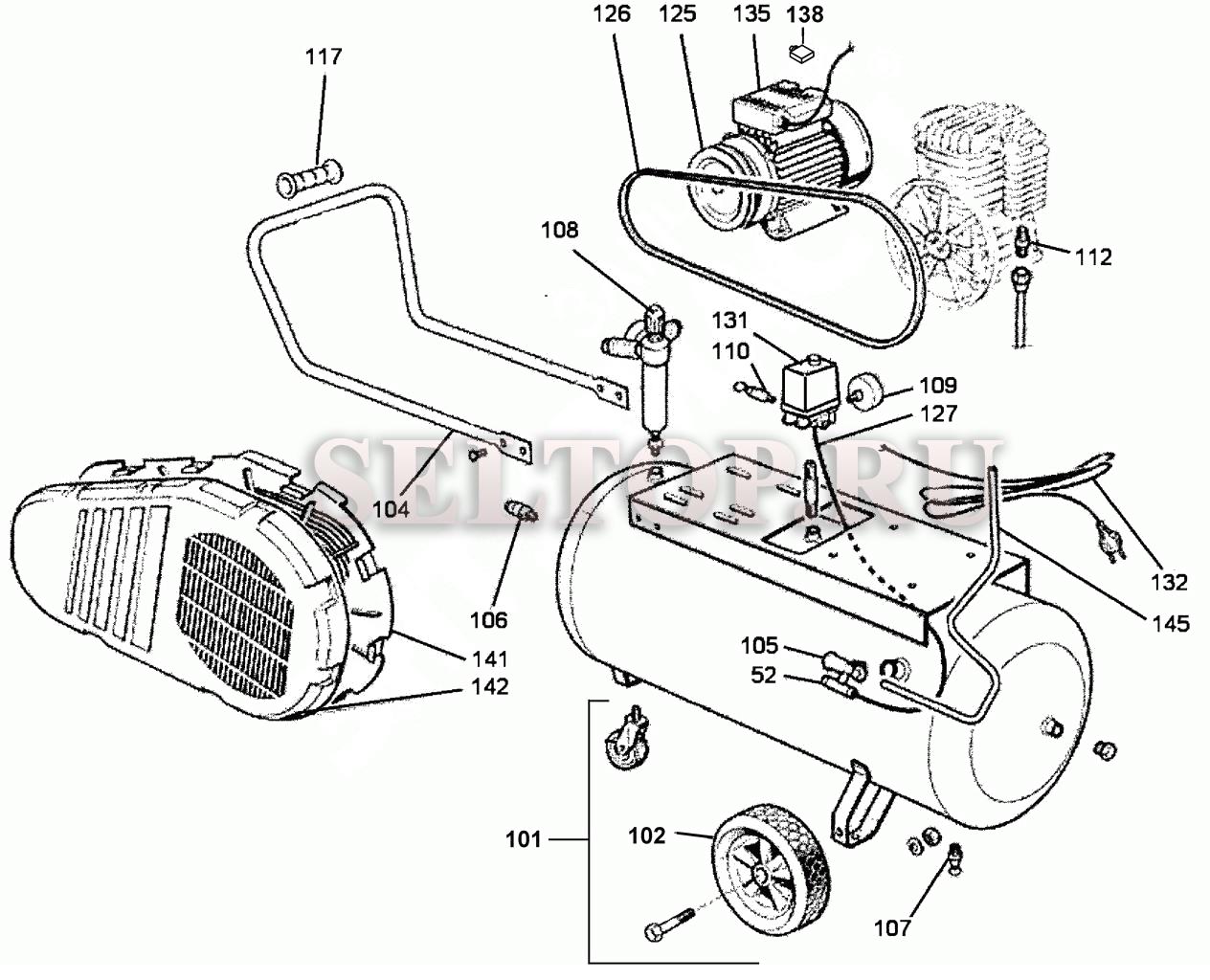 126
125
135
138
117
108
112
131
110
109
127
SELTOP.RU
104
106
132
145
141
142
105
52
101
102
107