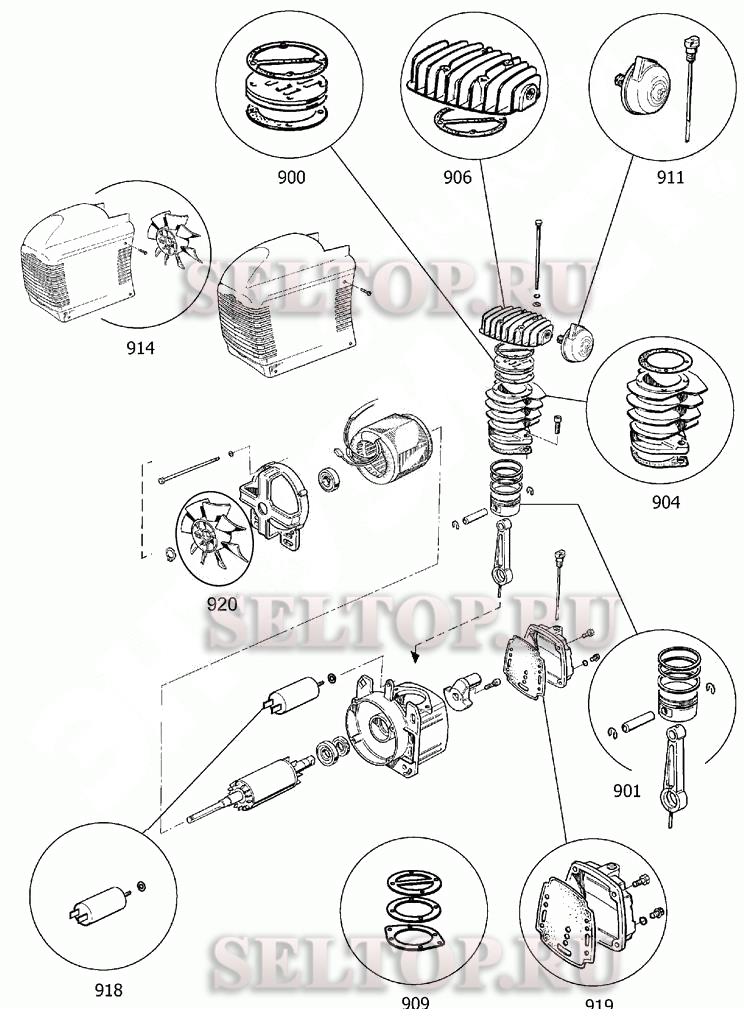 900
906
911
SELTOP.RU
914
904
920
SELTOP.RU
901
918
909
919
SELTOP.RU