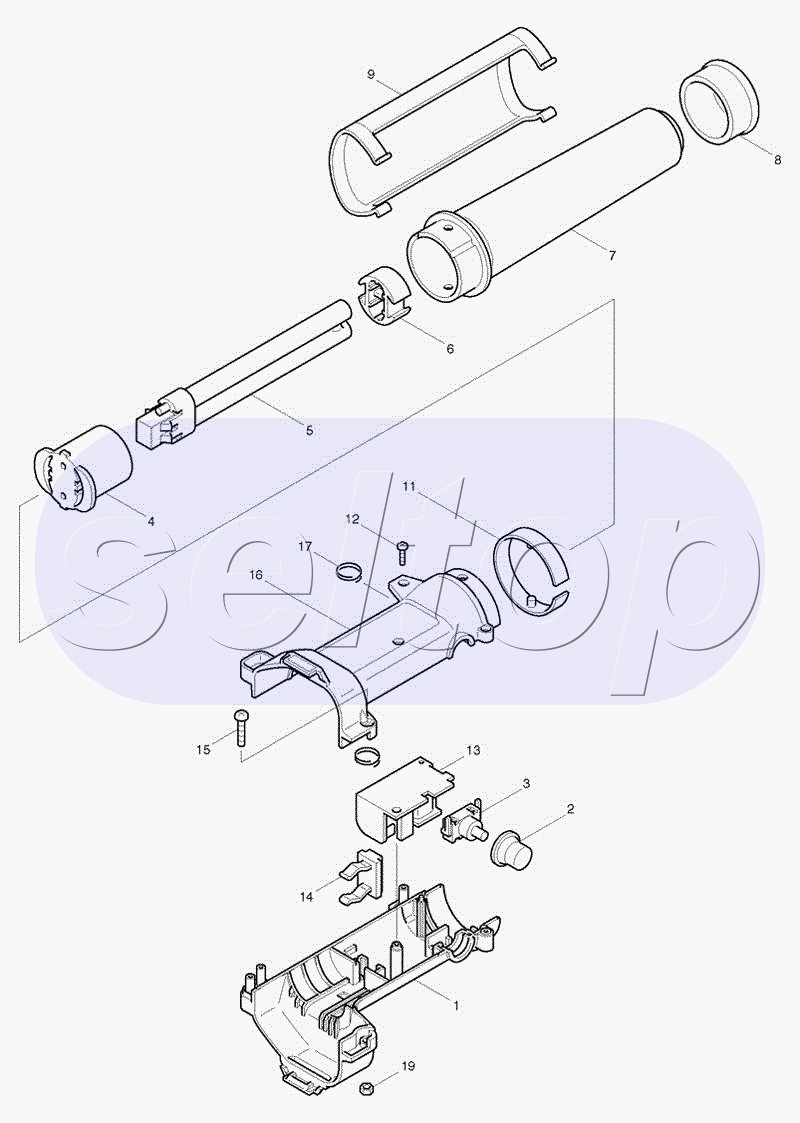 9
8
7
6
5
4
11
12
17
16
15
13
3
2
14
1
19
seltop