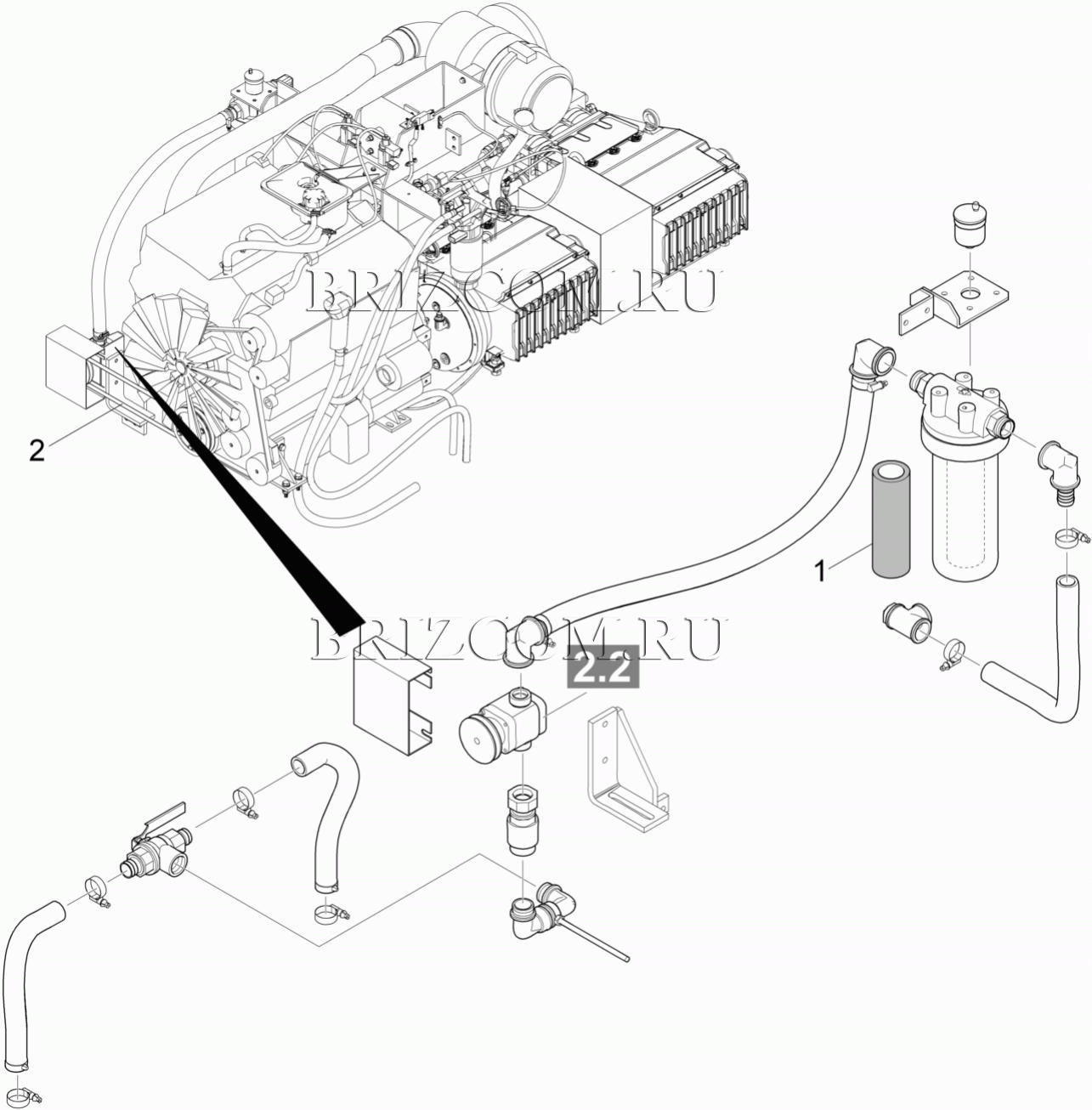 BRIZCOM.RU

2

1

BRIZCOM.RU

2.2