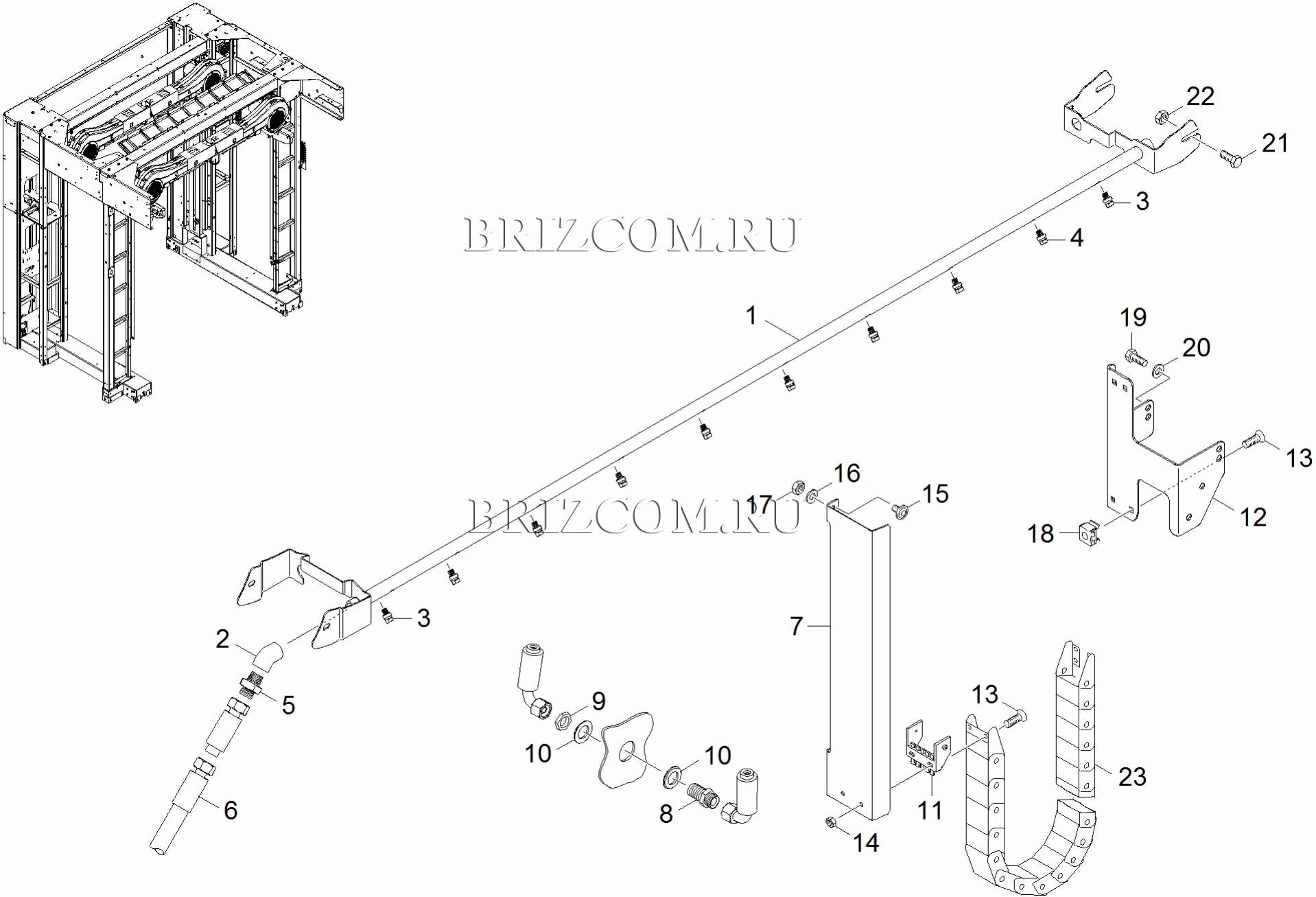 22
21
3
BRIZCOM.RU
4
1
19
20
13
16
17
15
BRIZCOM.RU
12
18
3
2
7
5
9
13
10
10
23
6
8
11
14