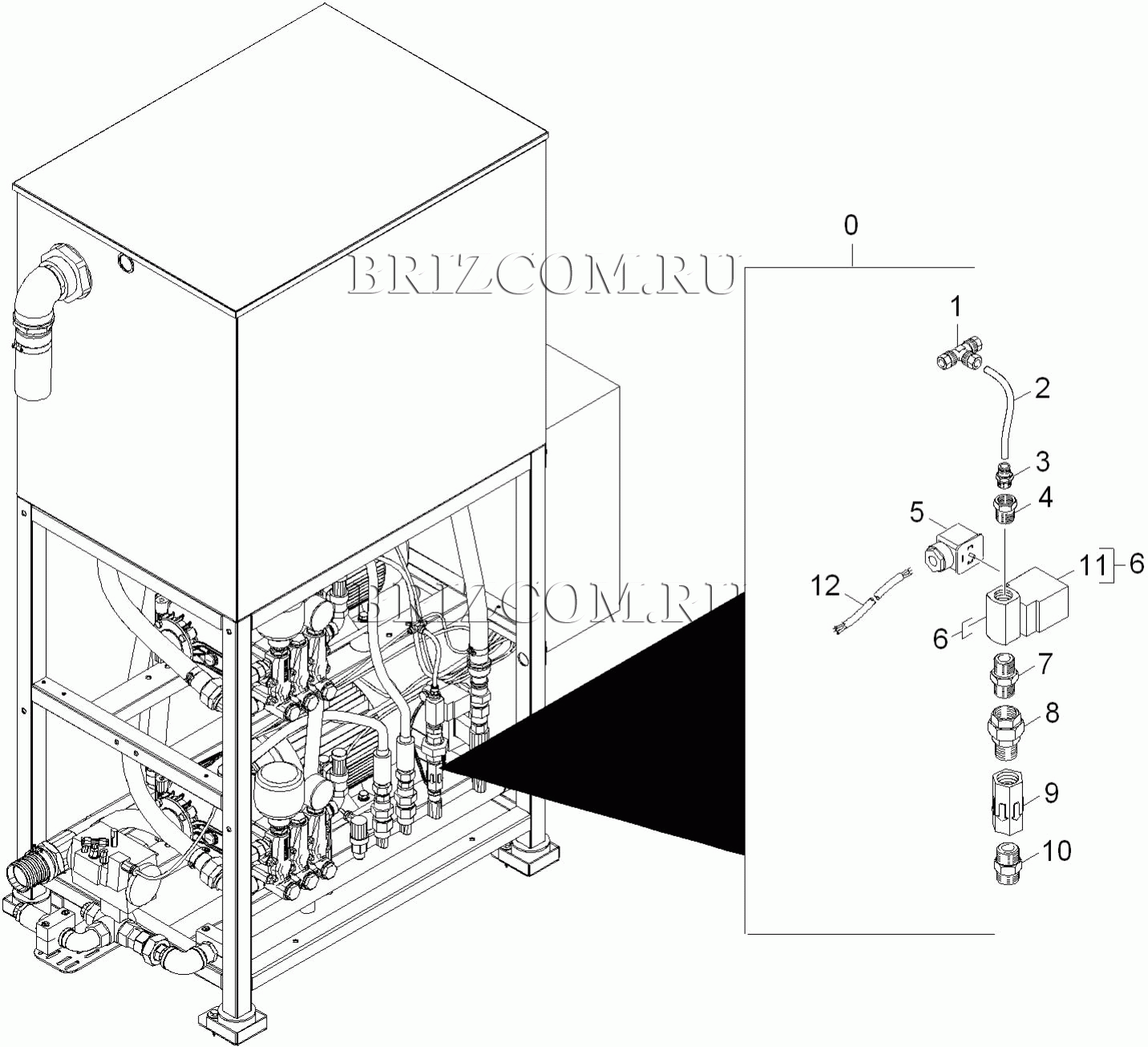 BRIZCOM.RU

0

1

2

3

4

5

11

6

12

BRIZCOM.RU

6

7

8

9

10