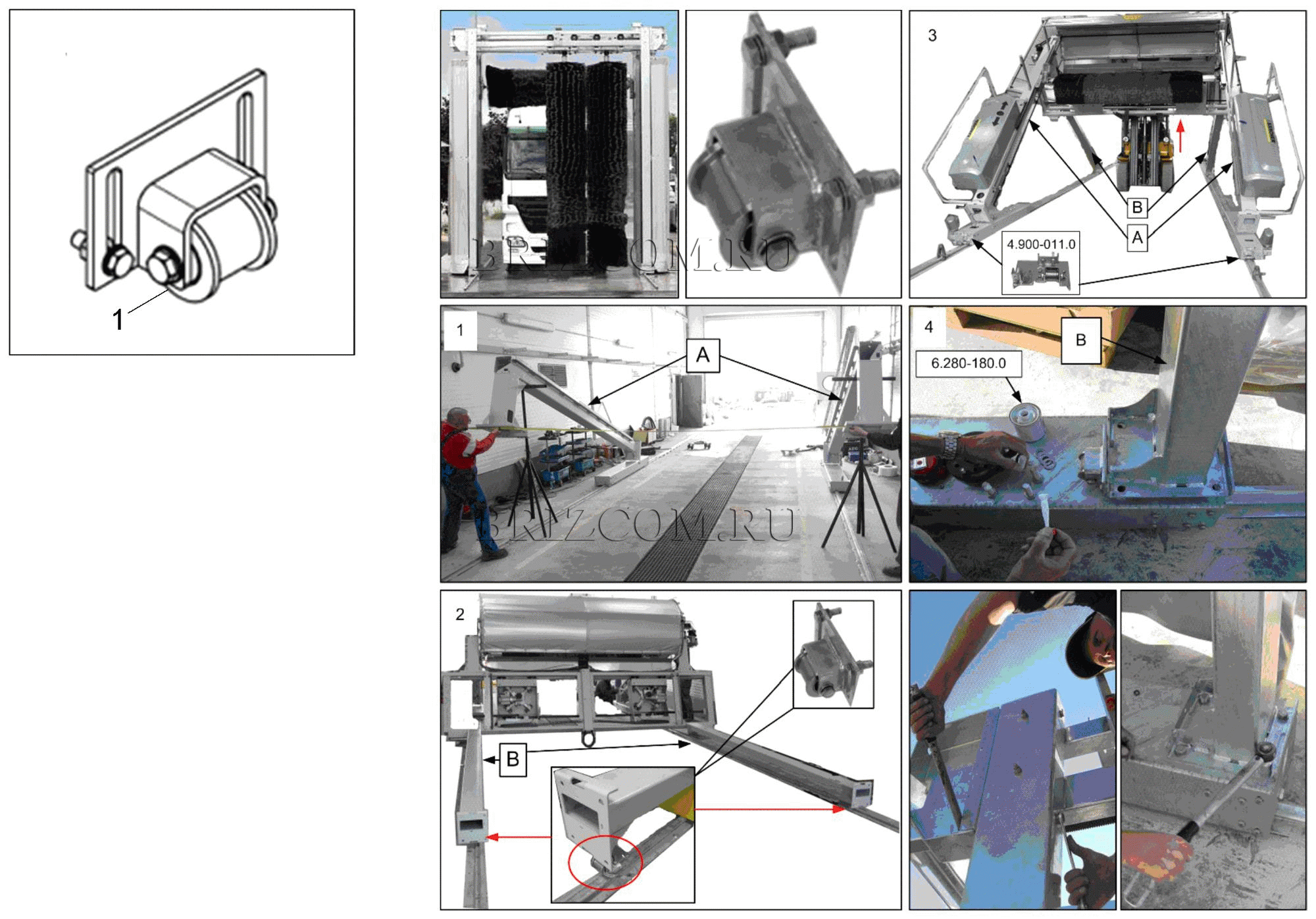 1

BRIZCOM.RU

3

B

A

4.900-011.0

1

A

BRIZCOM.RU

4

B

6.280-180.0

2

B