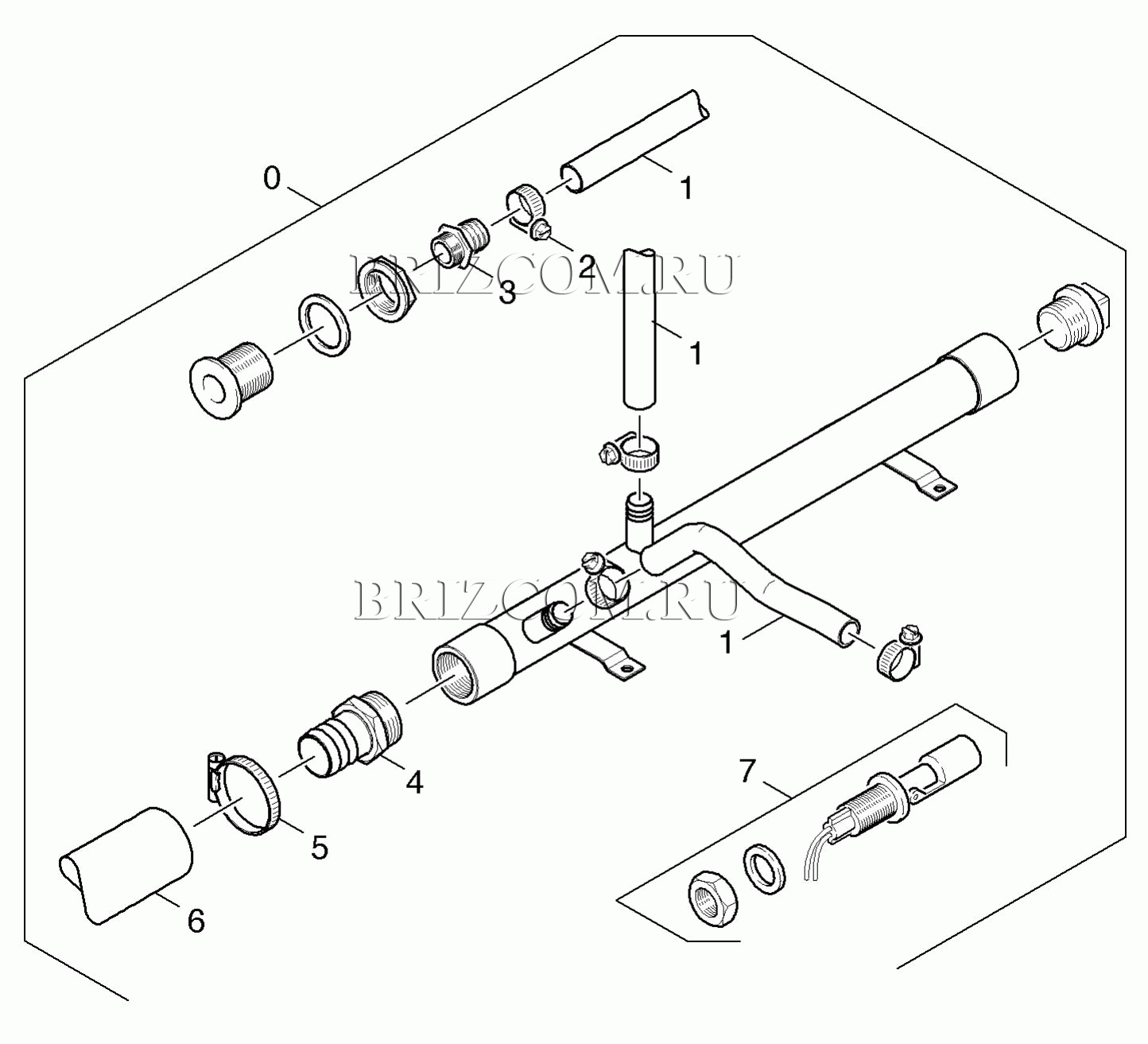 0
1
2
3
BRIZCOM.RU
1
BRIZCOM.RU
1
4
5
6
7