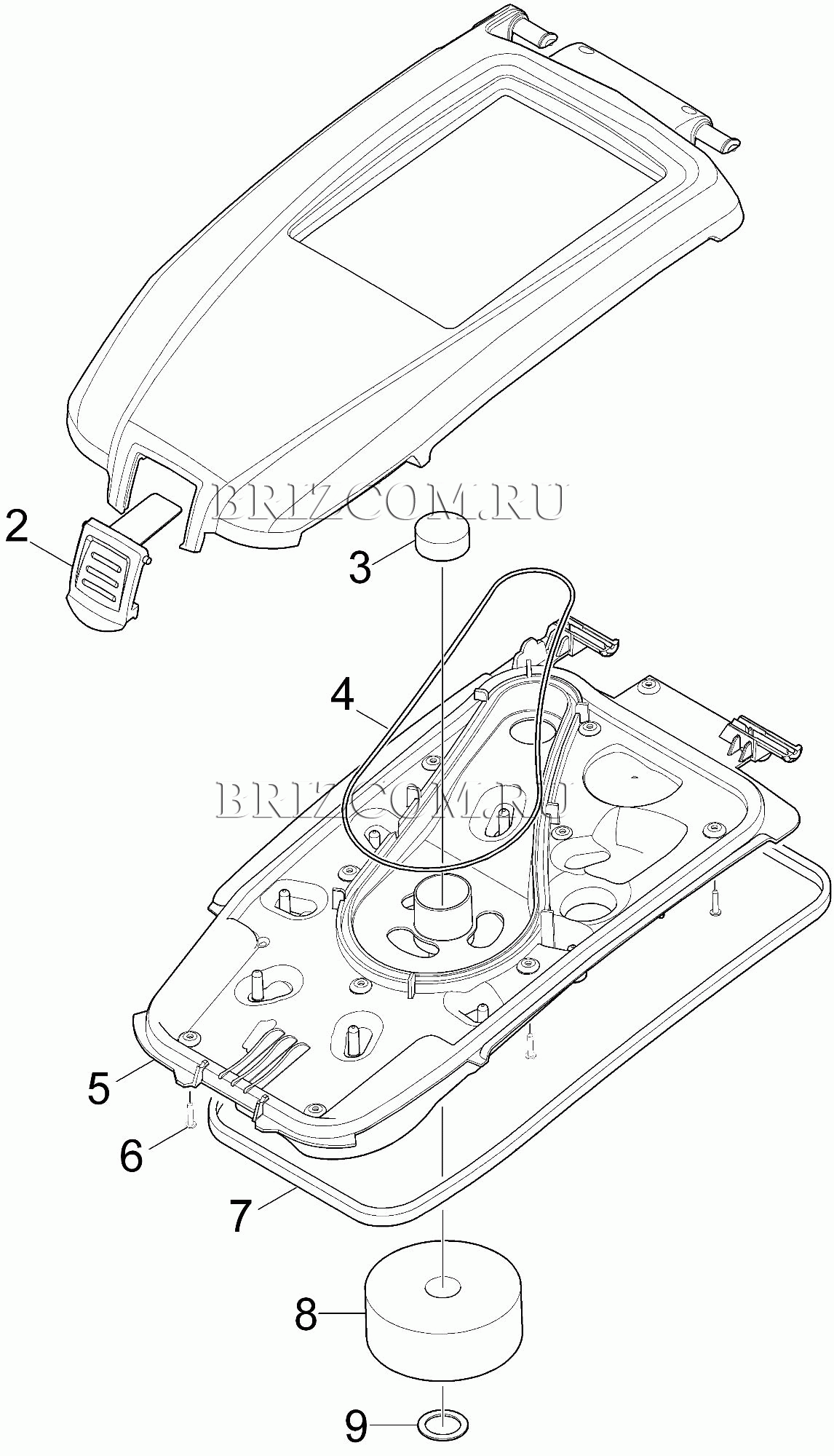 BRIZCOM.RU
2
3
4
BRIZCOM.RU
5
6
7
8
9