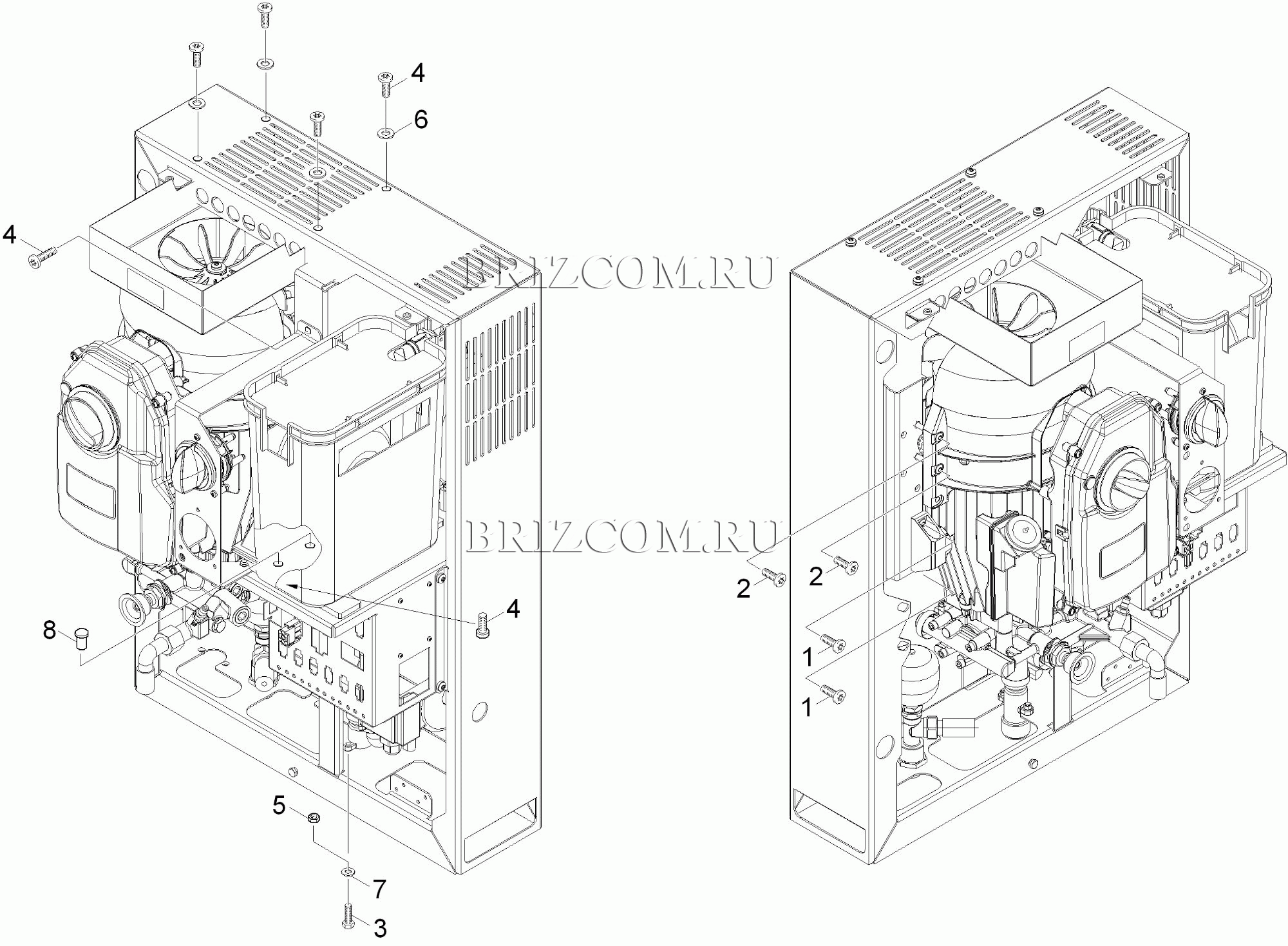 4
6
4
BRIZCOM.RU
BRIZCOM.RU
4
8
5
7
3
2
2
1
1