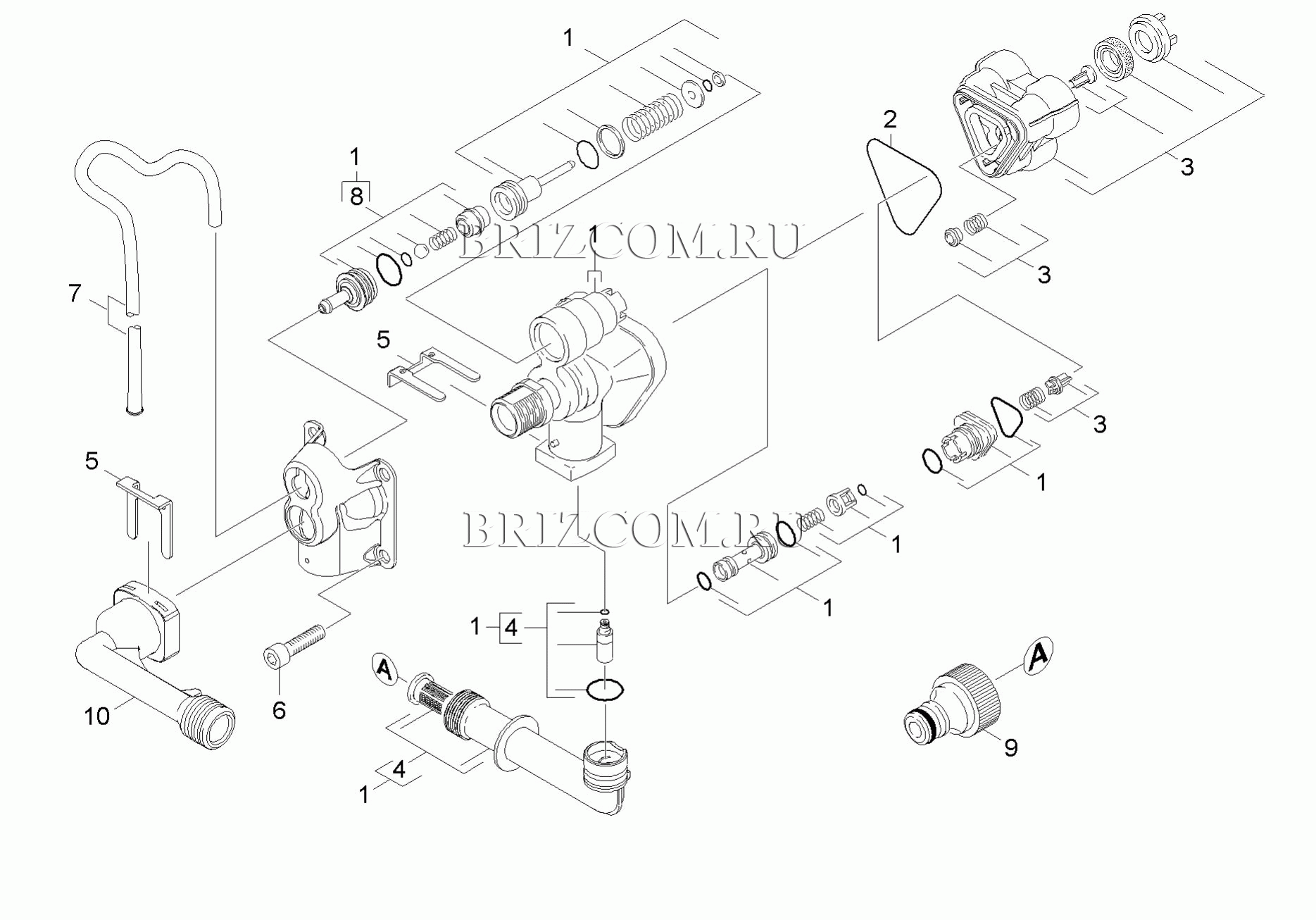 1

2

3

1

8

BRIZCOM.RU

1

3

7

5

3

5

1

BRIZCOM.RU

1

1

1

4

A

A

10

6

9

4

1