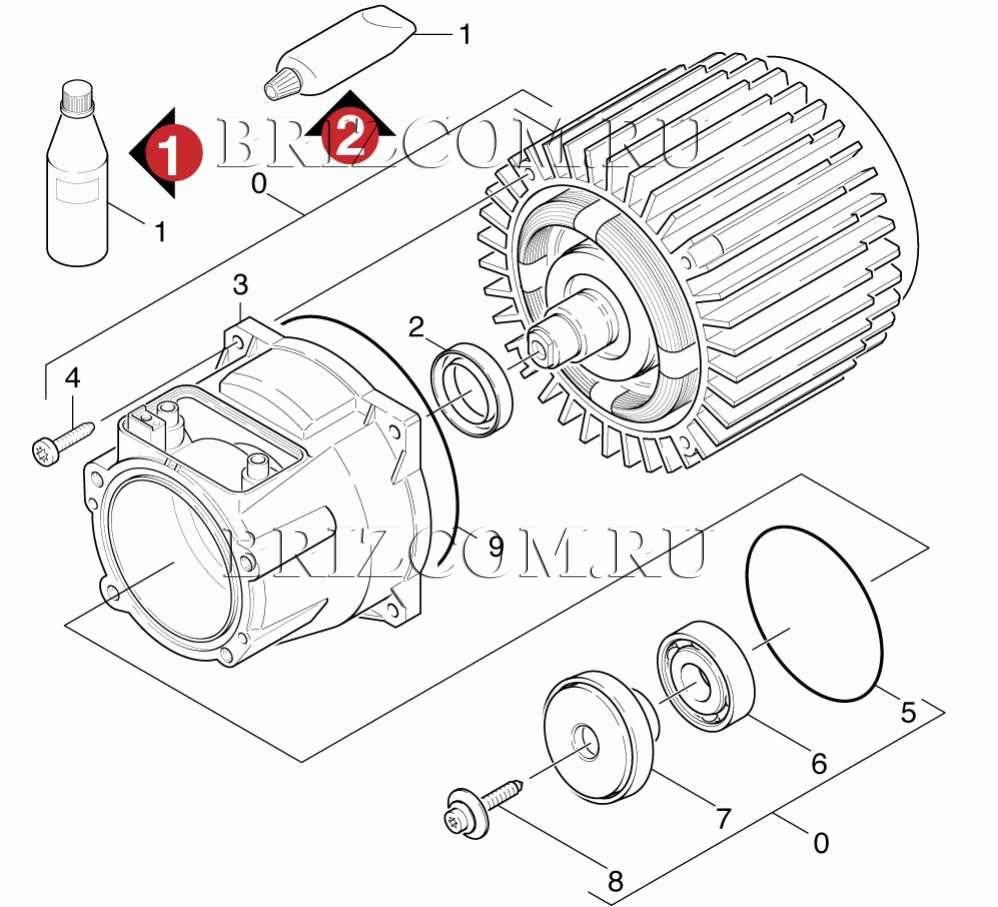 1
1
2
BRIZCOM.RU
0
1
3
2
4
BRIZCOM.RU
9
5
6
7
0
8