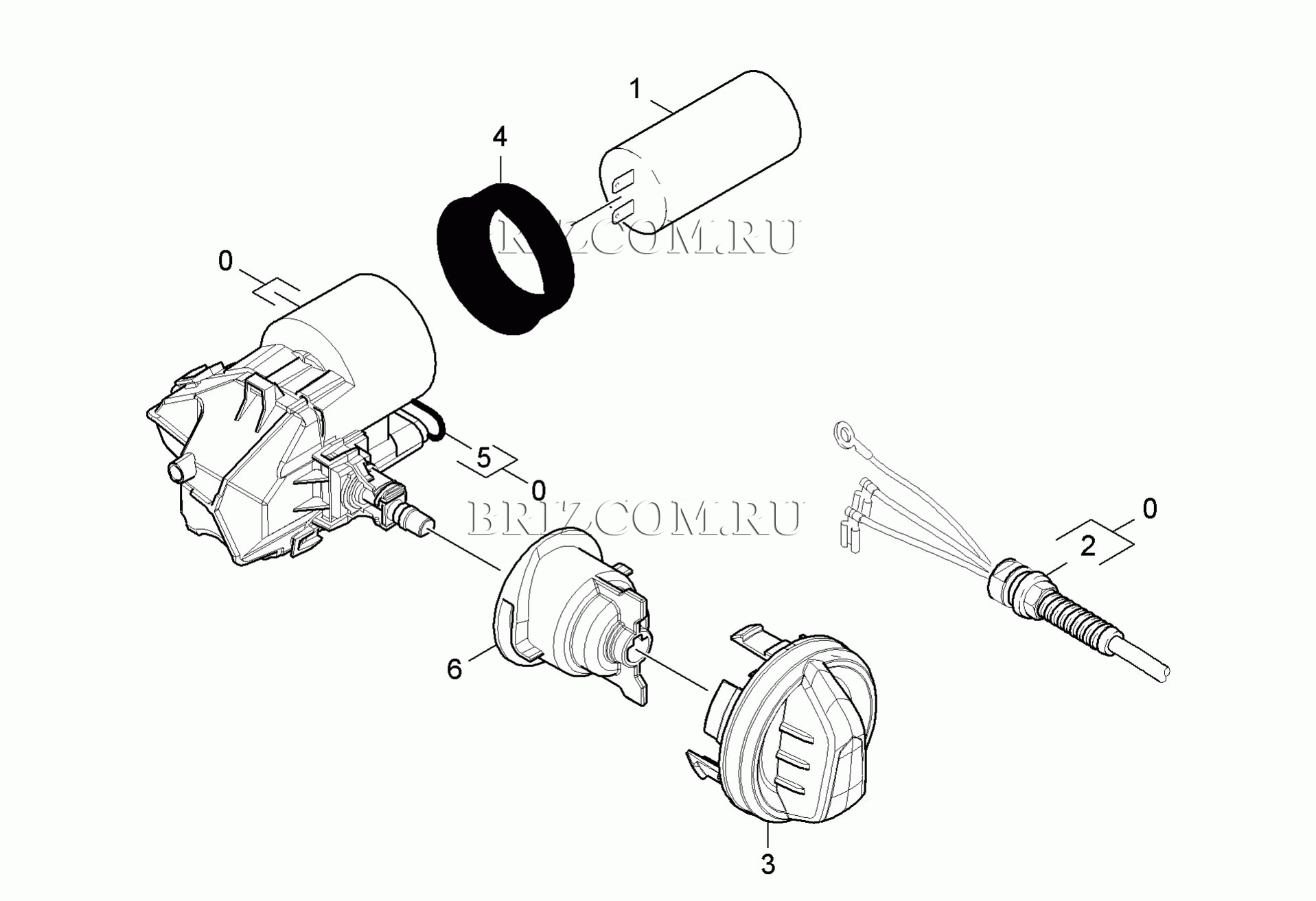 1

4

BRIZCOM.RU

0

5

0

BRIZCOM.RU

0

2

6

3