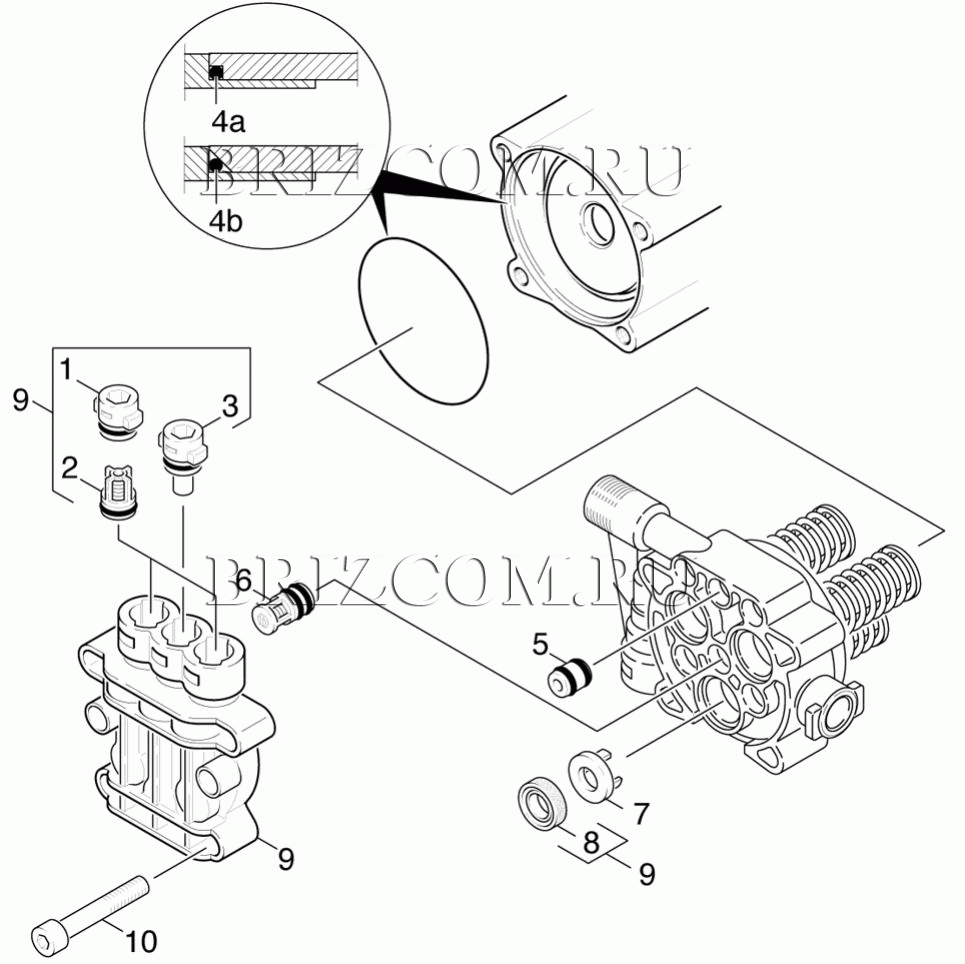 4a
4b
BRIZCOM.RU
9
1
3
2
BRIZCOM.RU
6
5
7
8
9
9
10