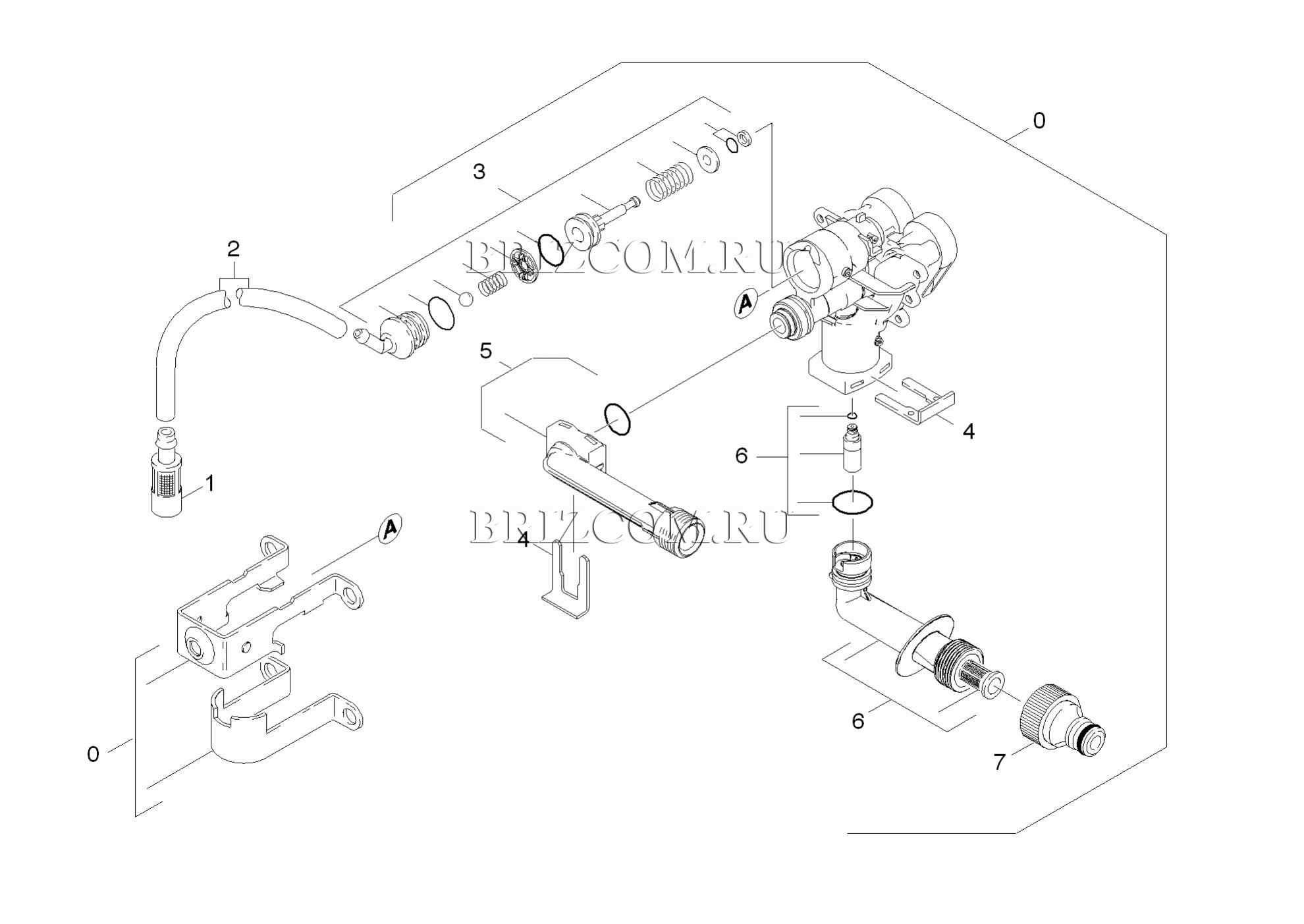 0
3
2
BRIZCOM.RU
A
5
4
6
1
A
BRIZCOM.RU
4
0
6
7