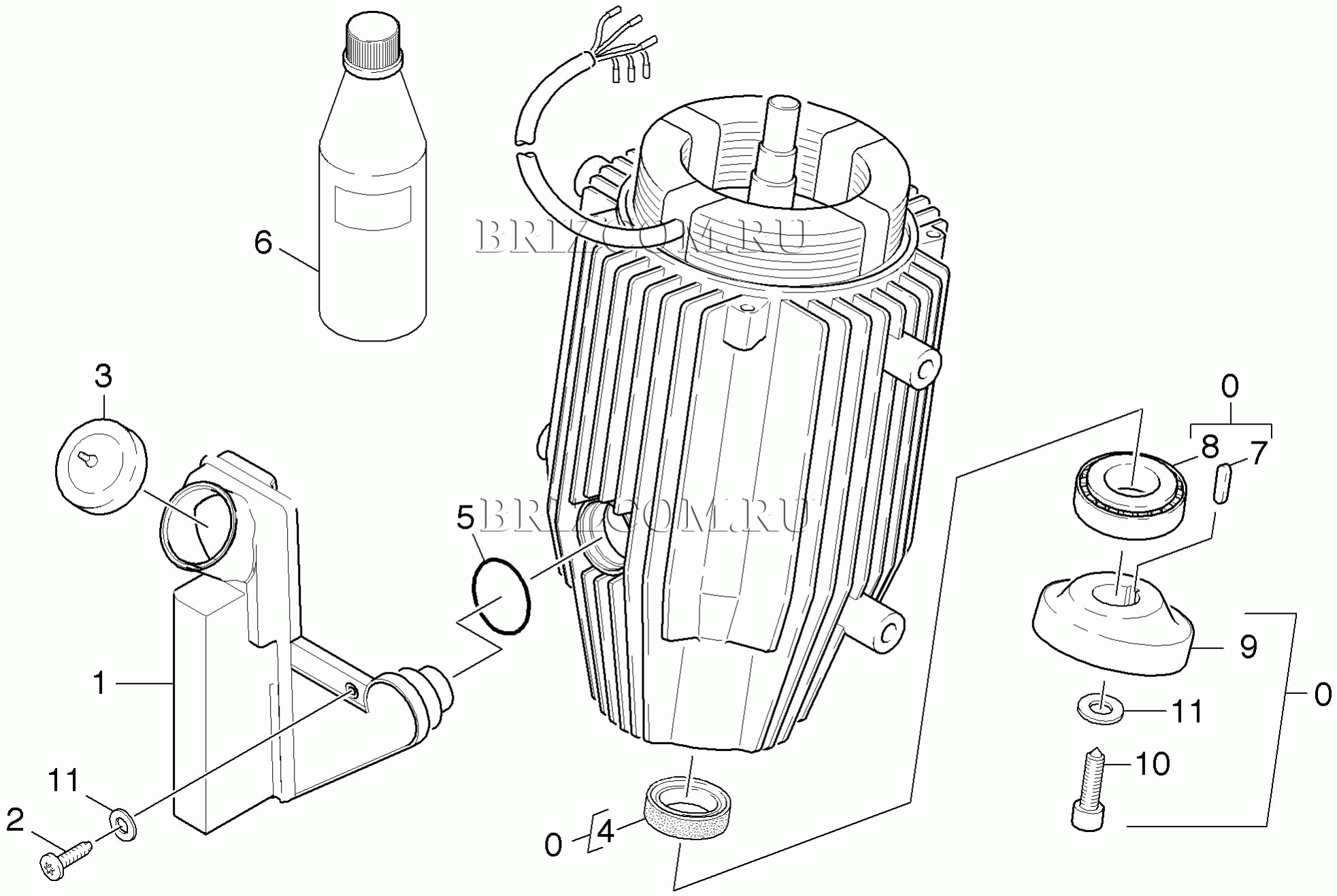 6

BRIZCOM.RU

3

0

8

7

5

BRIZCOM.RU

9

1

0

11

10

11

2

0

4