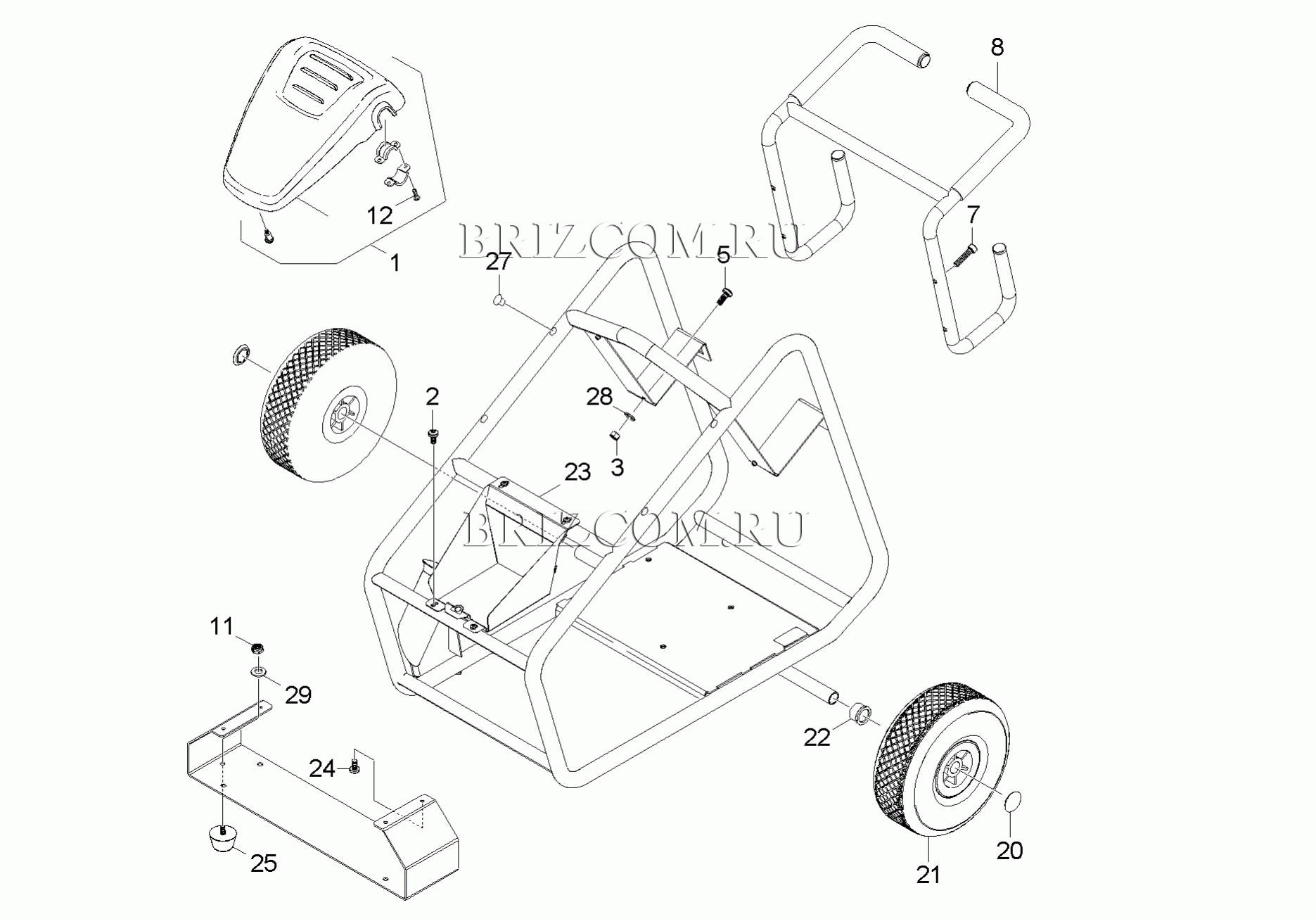 8
12
1
BRIZCOM.RU
27
5
7
2
28
3
23
BRIZCOM.RU
11
29
22
24
25
21
20