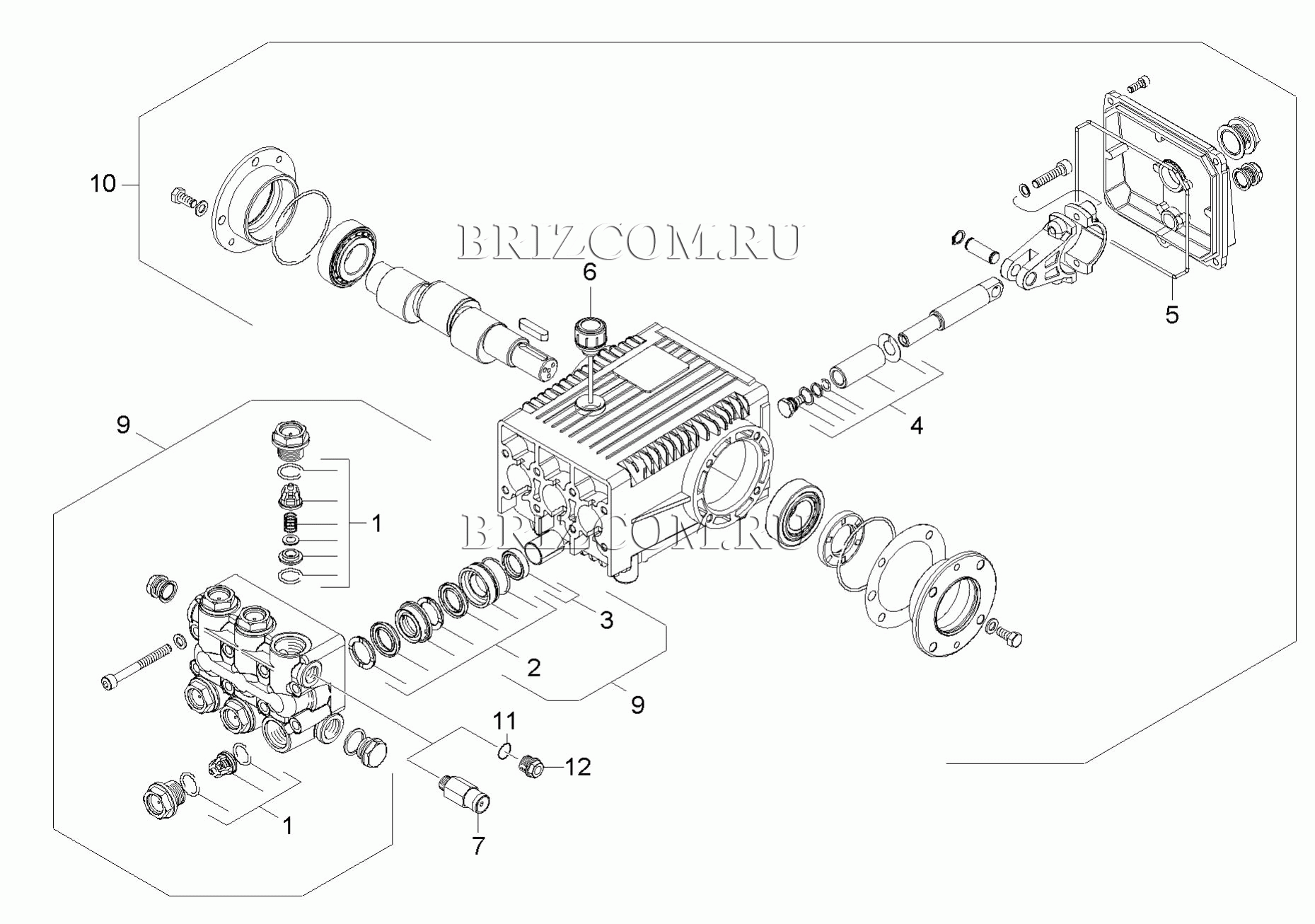 10
BRIZCOM.RU
6
5
4
9
1
BRIZCOM.RU
3
2
9
11
12
1
7