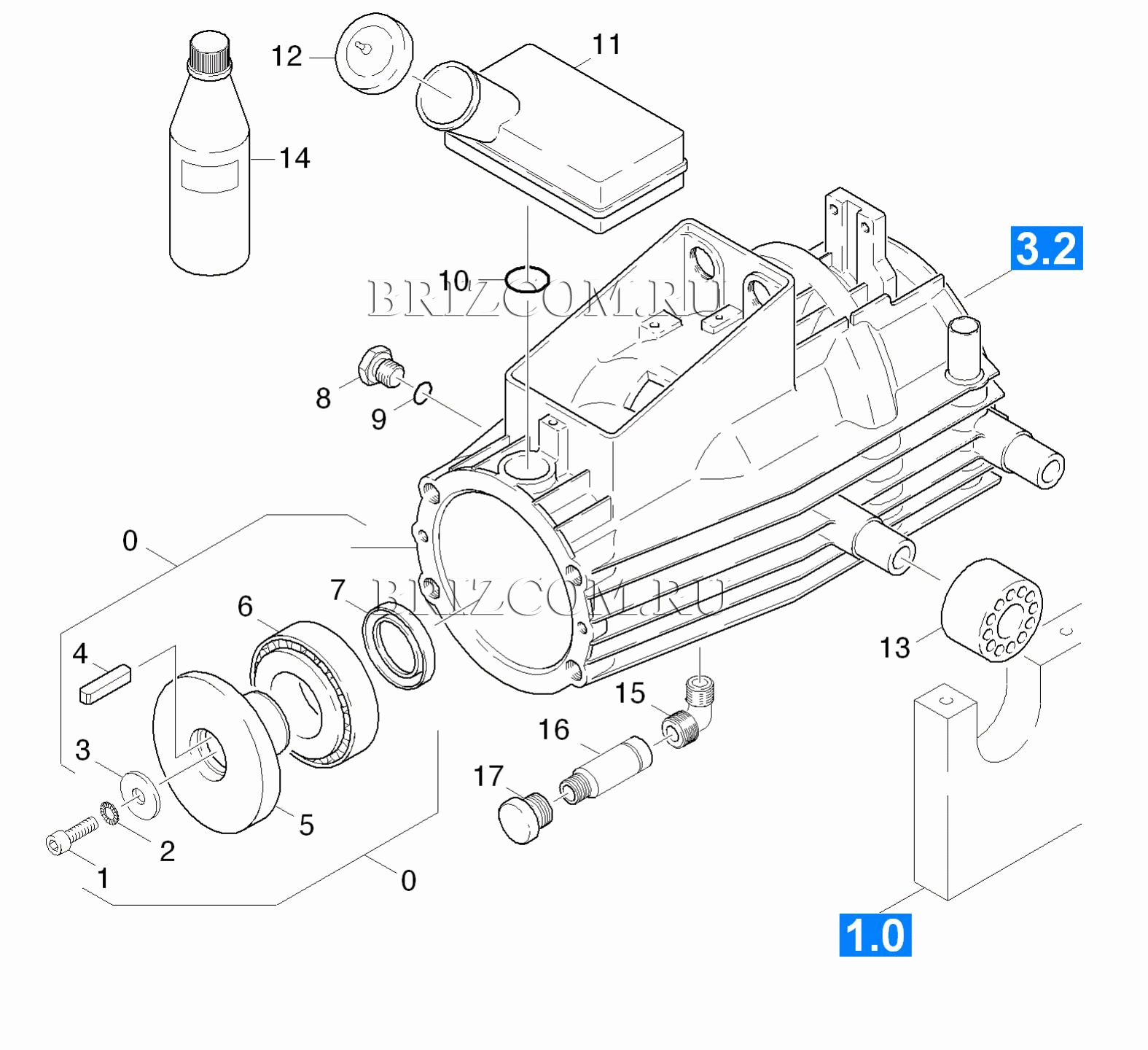 12
11
14
3.2
10
BRIZCOM.RU
8
9
0
7
BRIZCOM.RU
6
4
13
15
16
3
17
5
2
1
0
1.0