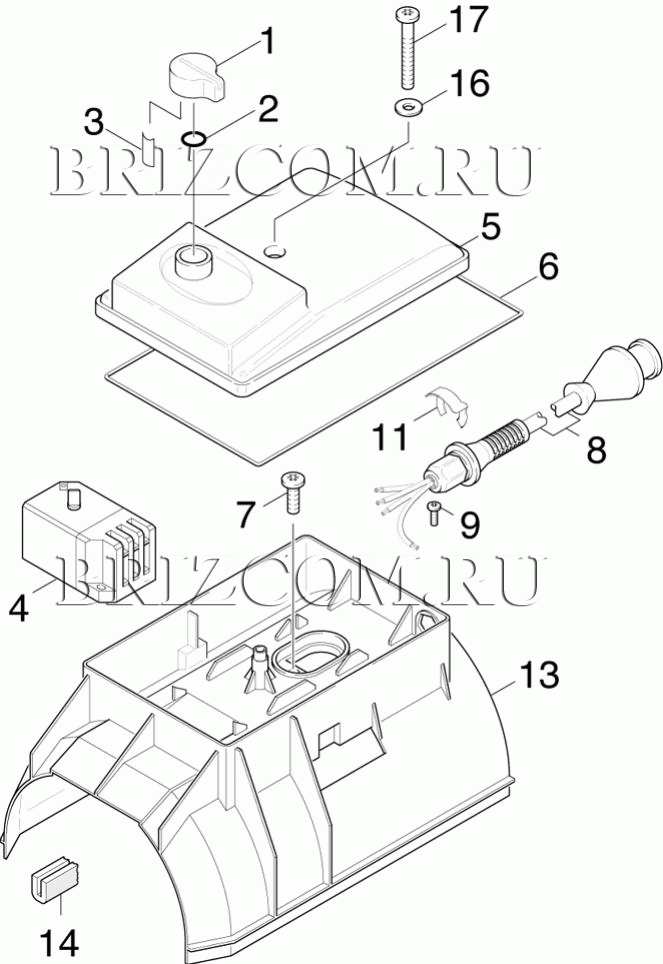 1
17
2
16
3
BRIZCOM.RU
5
6
11
8
7
9
4
BRIZCOM.RU
13
14