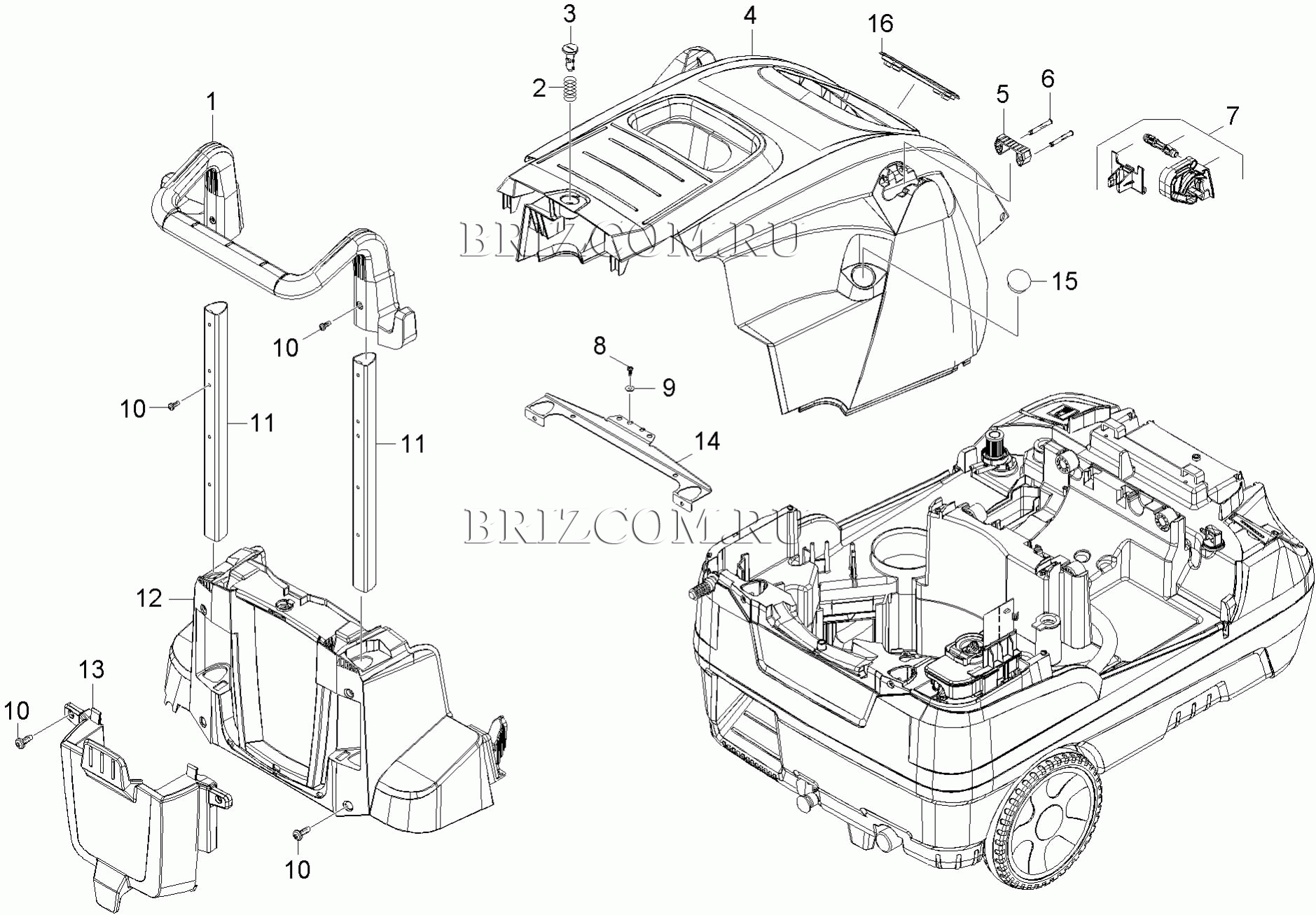 3
4
16
2
1
5
6
7
BRIZCOM.RU
15
10
8
9
10
11
11
14
BRIZCOM.RU
12
13
10
10