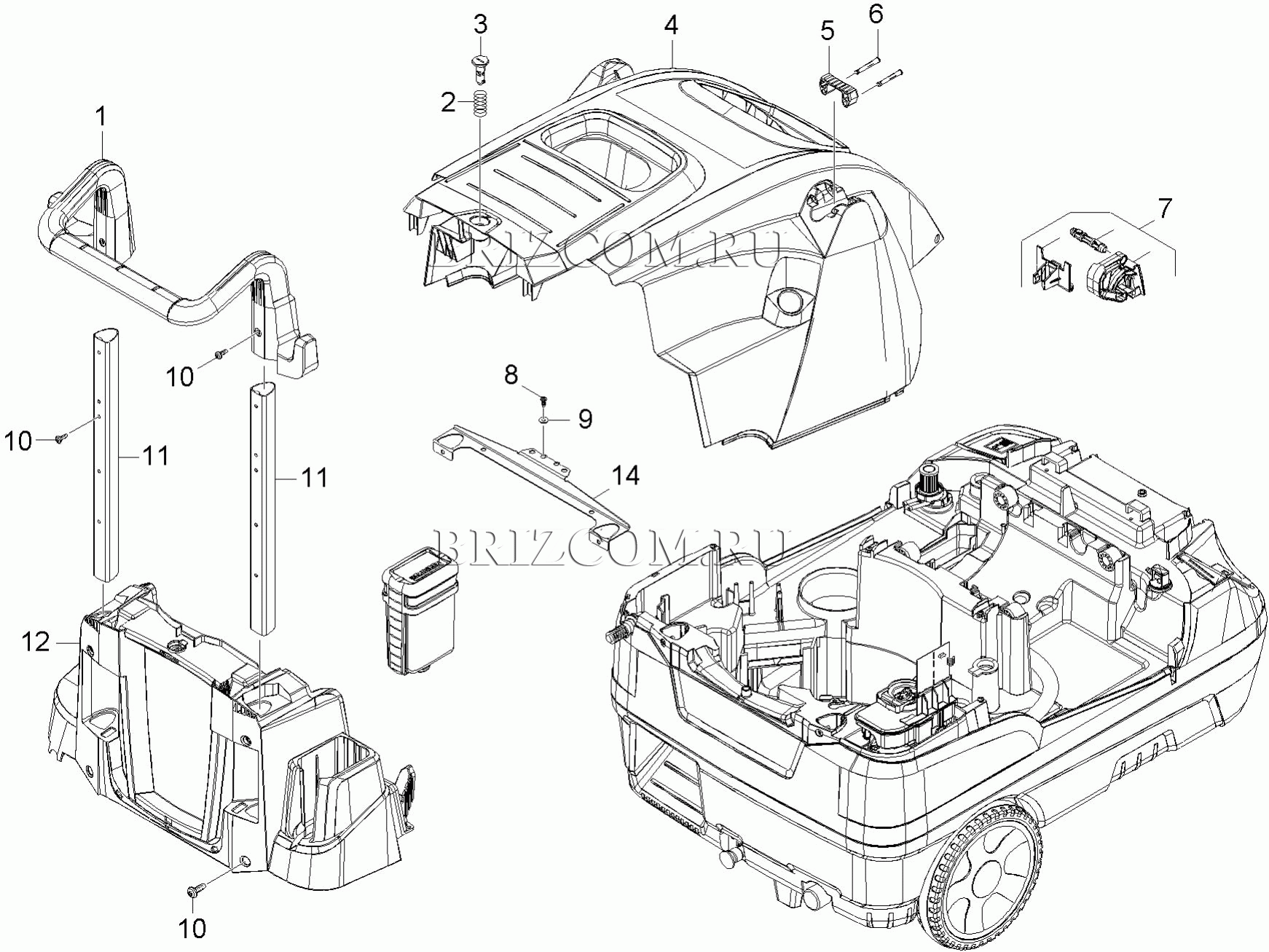 3
4
5
6
2
1
7
BRIZCOM.RU
10
8
9
10
11
11
14
BRIZCOM.RU
12
10