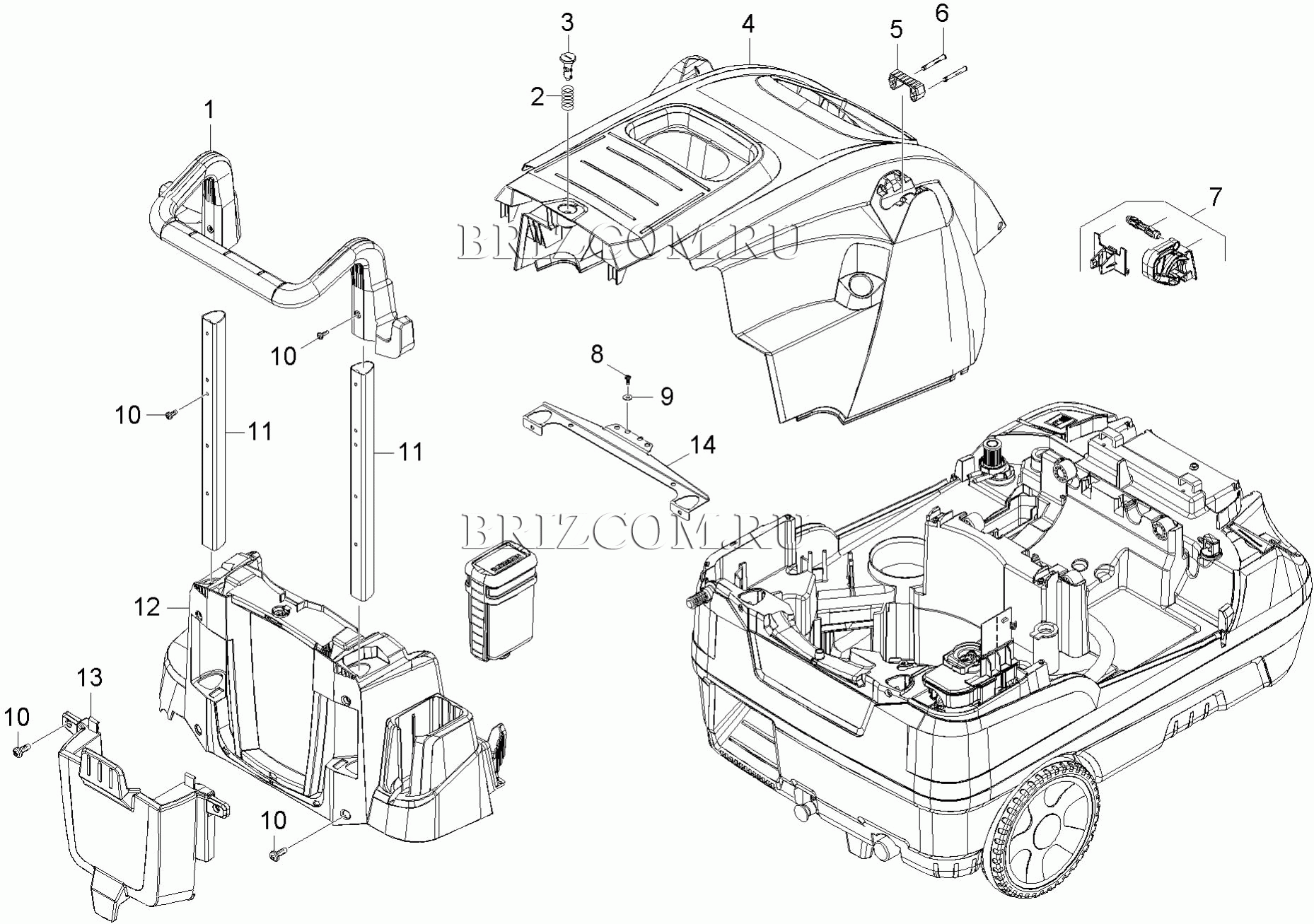 3
4
5
6
2
1
7
BRIZCOM.RU
10
8
9
10
11
11
14
BRIZCOM.RU
12
13
10
10