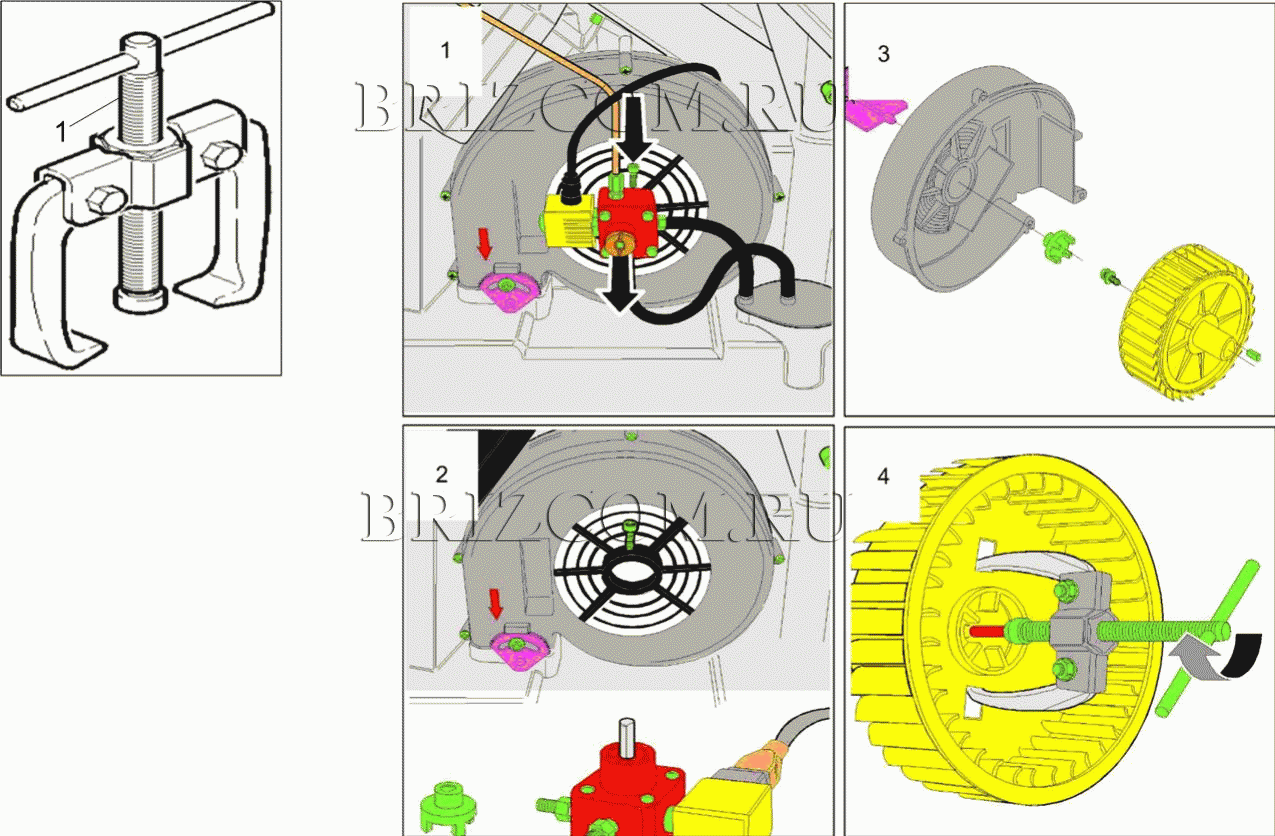 1

1

BRIZCOM.RU

3

2

BRIZCOM.RU

4