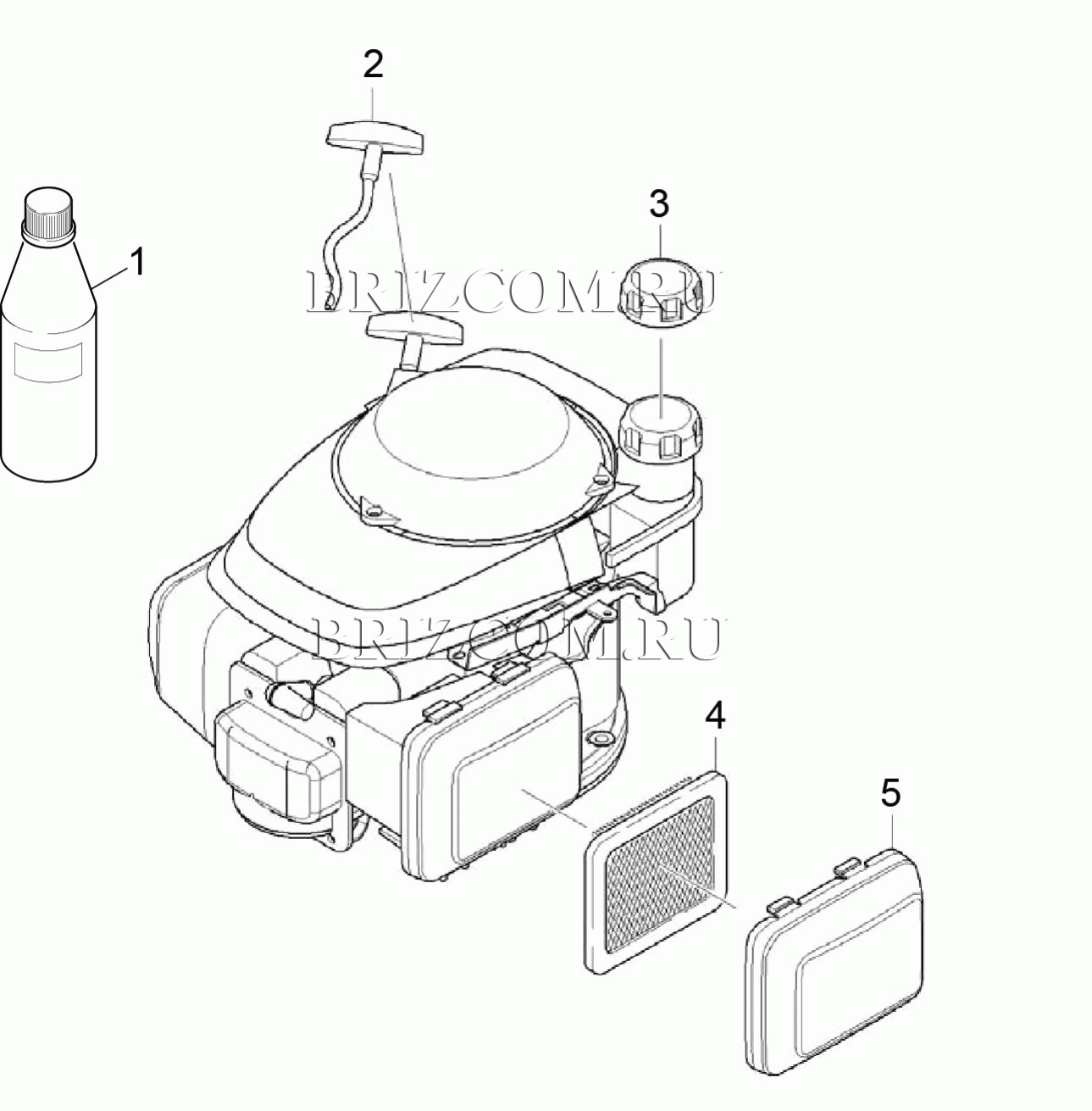 2
3
1
BRIZCOM.RU
BRIZCOM.RU
4
5