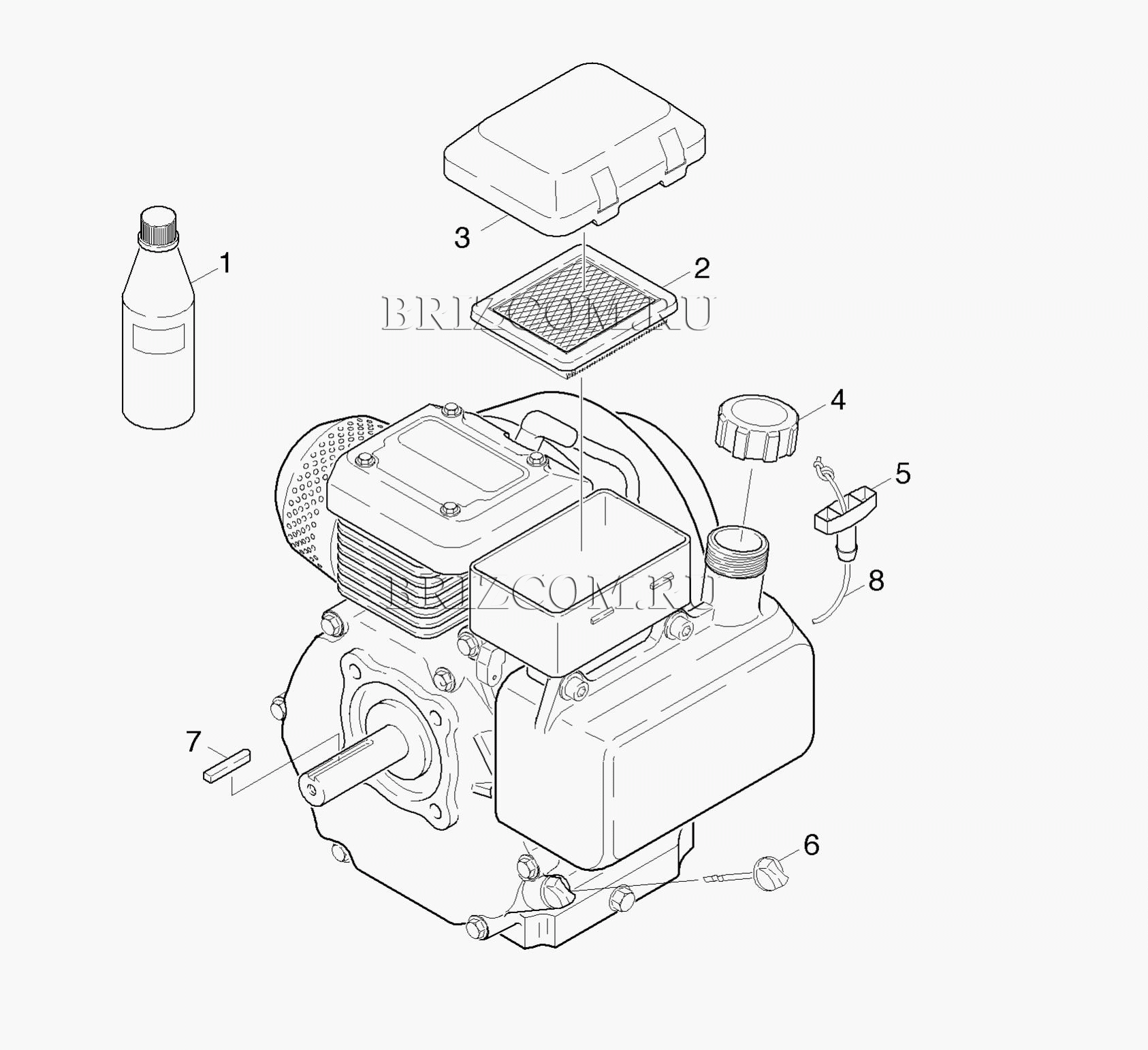 3
1
2
BRIZCOM.RU
4
5
8
BRIZCOM.RU
7
6