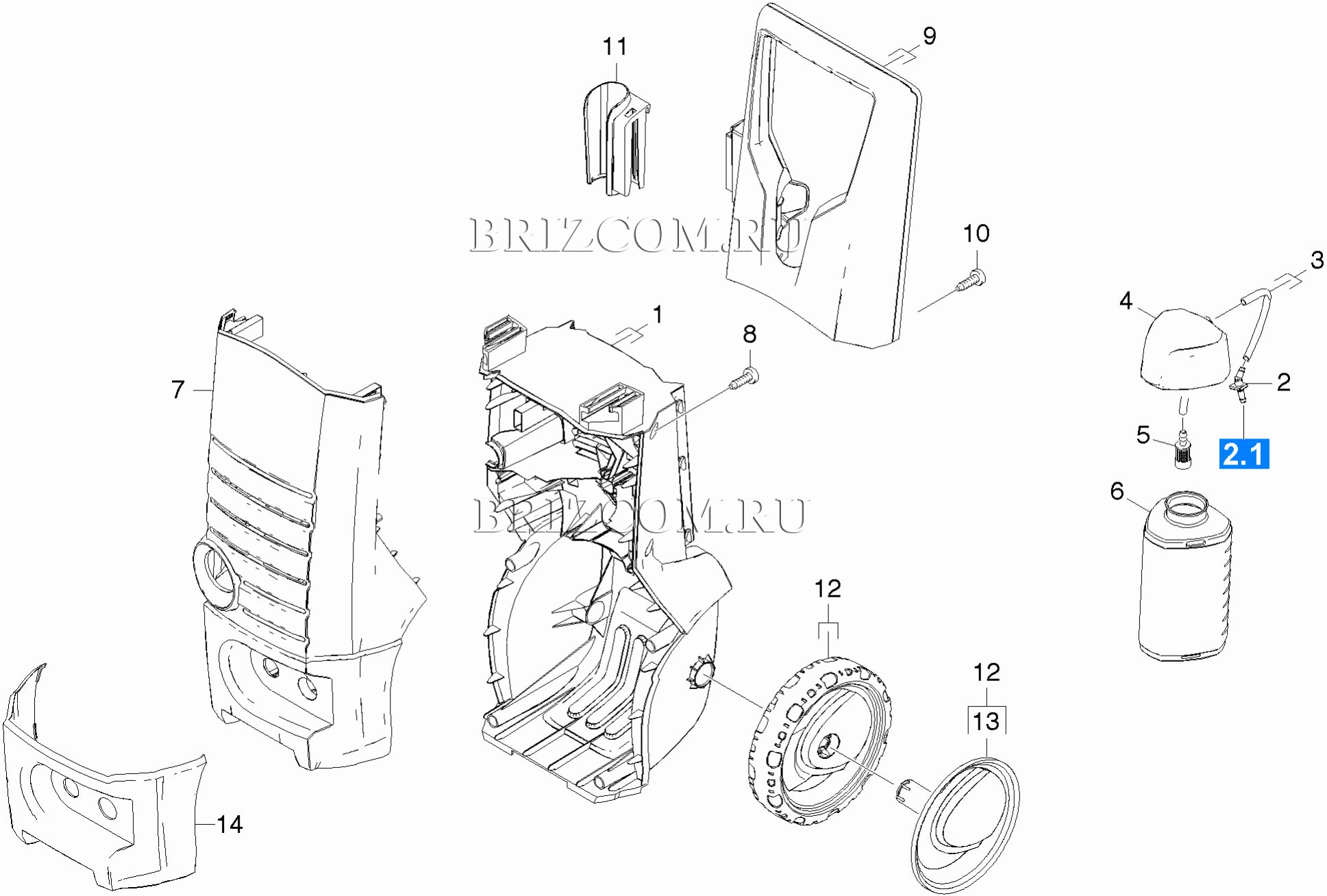 11

9

BRIZCOM.RU

10

3

4

1

8

7

2

5

2.1

6

BRIZCOM.RU

12

12

13

14