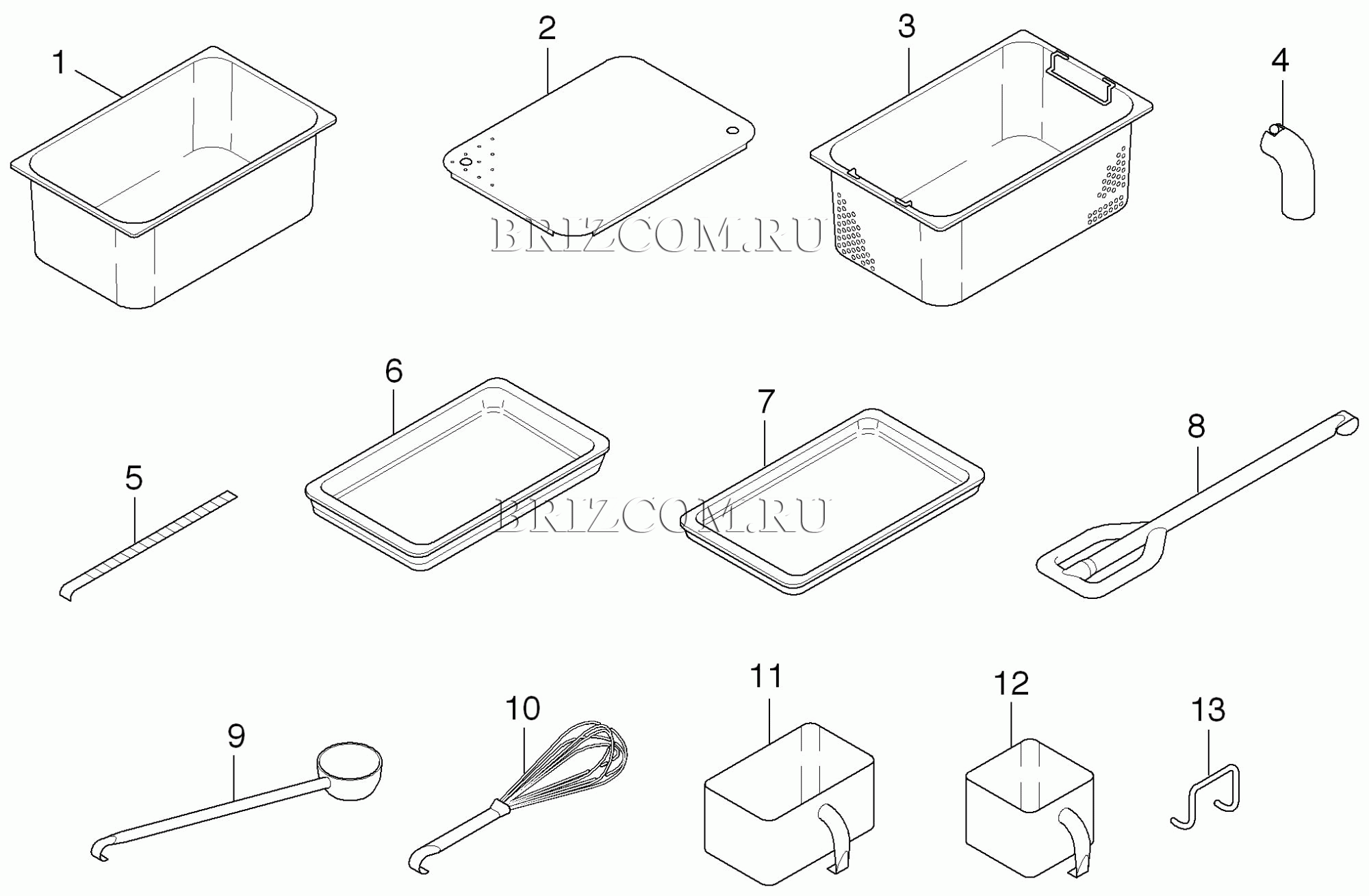 1
2
3
4
BRIZCOM.RU
5
6
7
8
BRIZCOM.RU
9
10
11
12
13