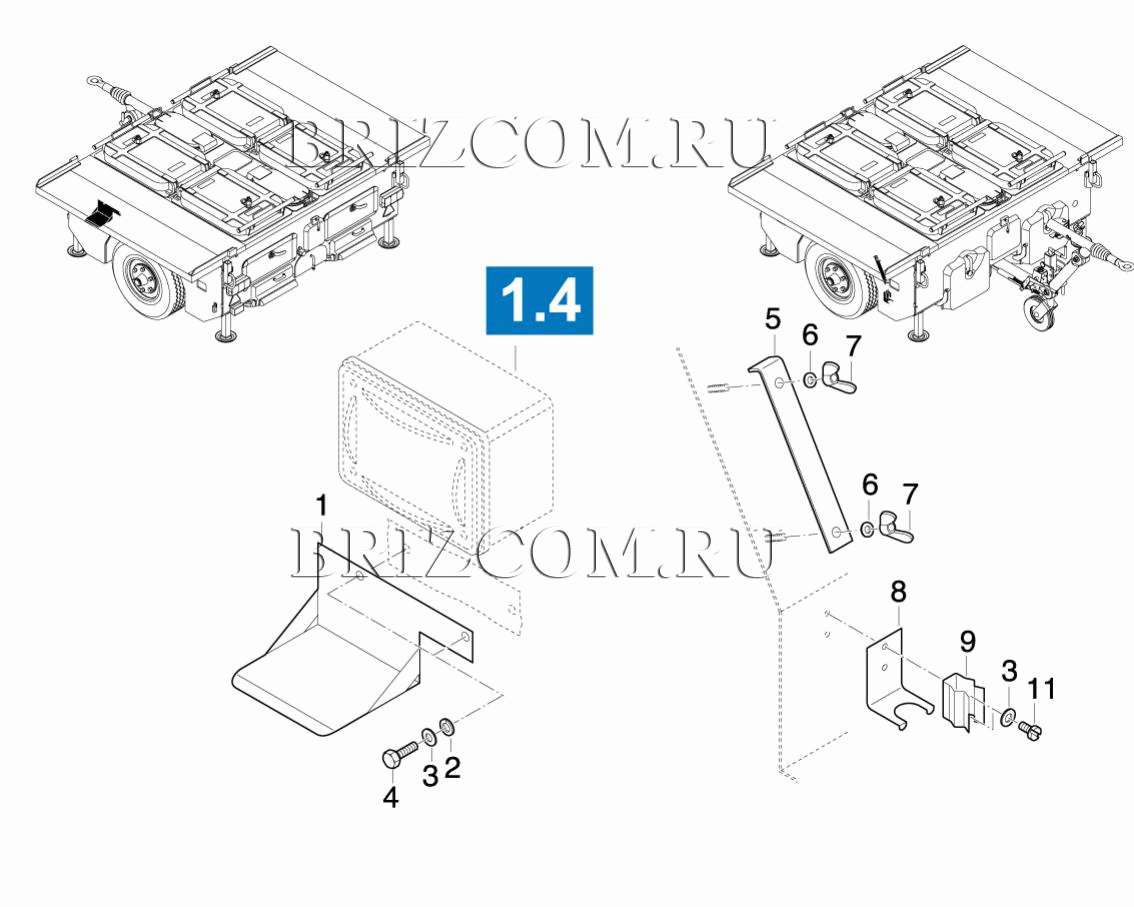 BRIZCOM.RU

1.4

5
6
7
6
7

1

BRIZCOM.RU

8
9
3
11
4
3
2