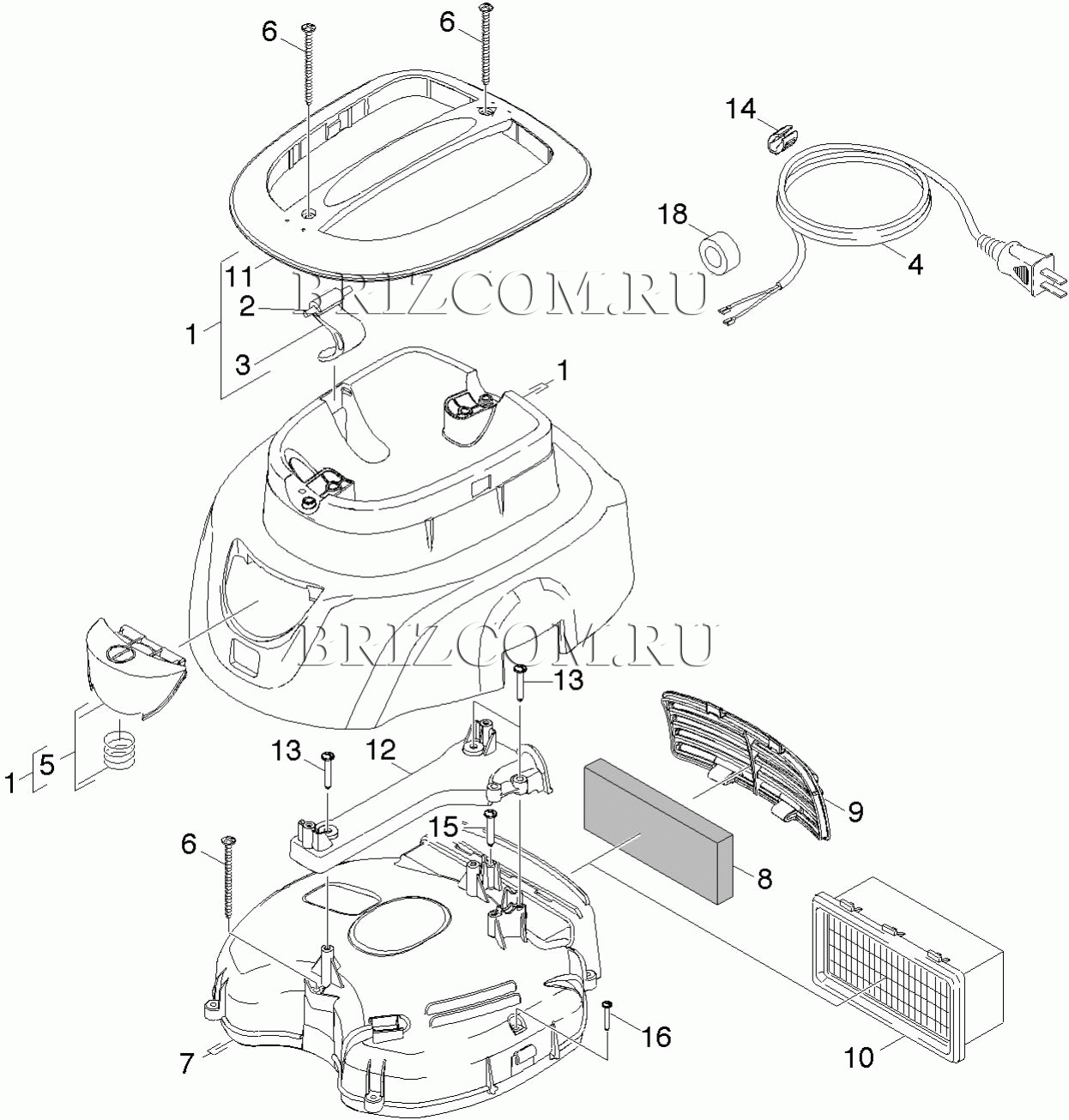 6
6
14
18
4
11
BRIZCOM.RU
2
1
3
1
BRIZCOM.RU
13
1
5
13
12
9
15
6
8
16
7
10